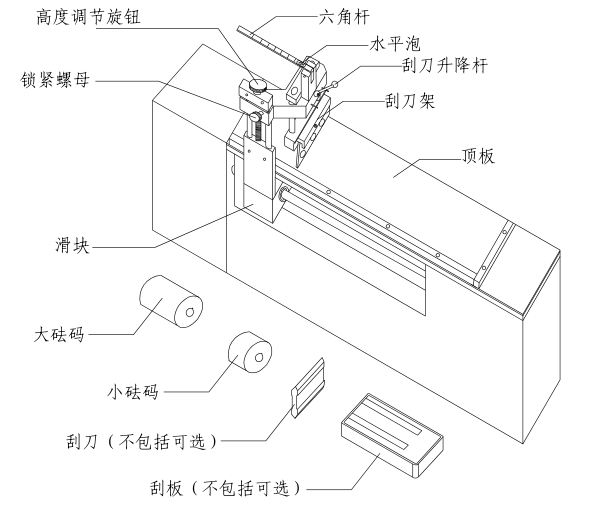 高度调节旋钮
六角杆
水平泡
刮刀升降杆
锁紧螺母
刮刀架
顶板
滑块
大砝码
小砝码
刮刀（不包括可选）
刮板（不包括可选）