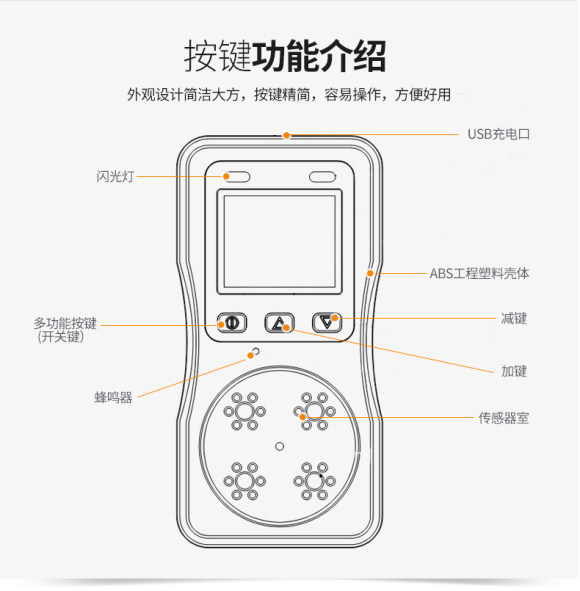 按键功能介绍

外观设计简洁大方，按键精简，容易操作，方便好用

USB充电口

闪光灯

ABS工程塑料壳体

多功能按键
(开关键)

减键

加键

蜂鸣器

传感器室