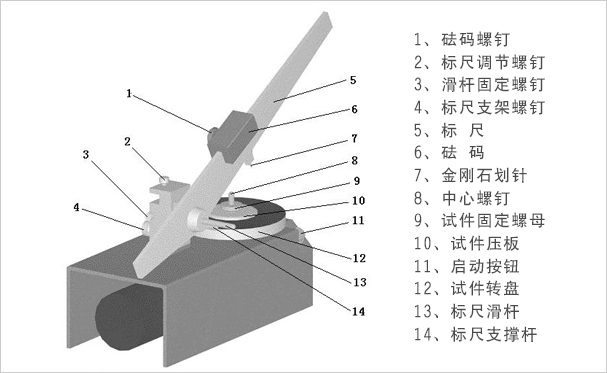 1
2
3
4
5
6
7
8
9
10
11
12
13
14

1、砝码螺钉
2、标尺调节螺钉
3、滑杆固定螺钉
4、标尺支架螺钉
5、标　尺
6、砝　码
7、金刚石划针
8、中心螺钉
9、试件固定螺母
10、试件压板
11、启动按钮
12、试件转盘
13、标尺滑杆
14、标尺支撑杆