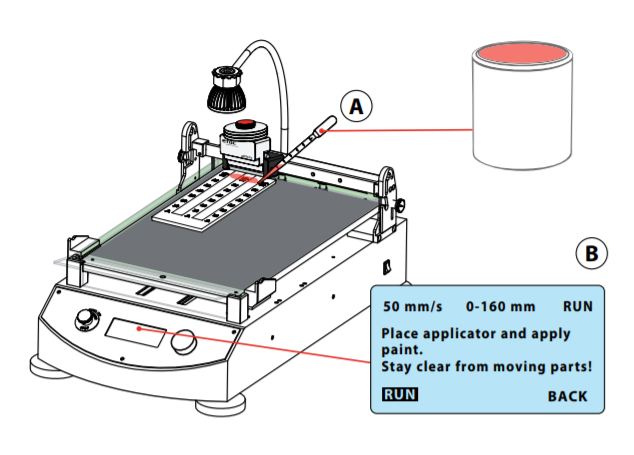 A

B

50 mm/s 0-160 mm RUN

Place applicator and apply paint.
Stay clear from moving parts!

RUN BACK