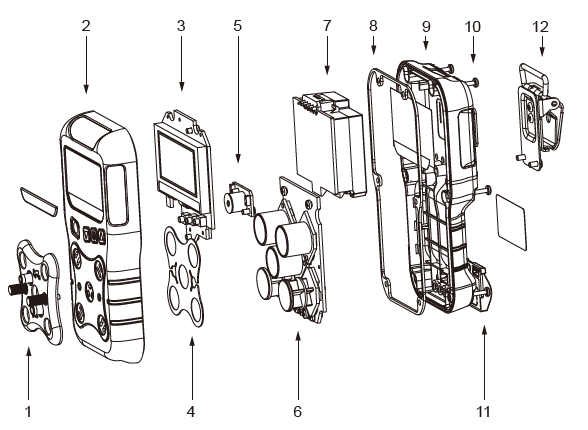 2
3
5
7
8
9
10
12
1
4
6
11