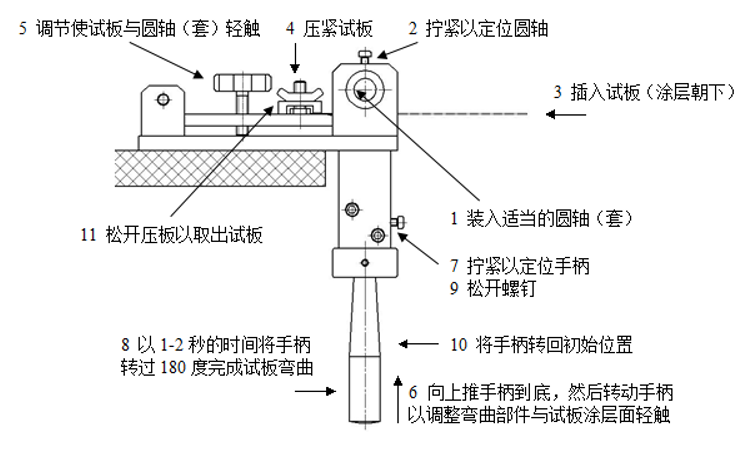 5 调节使试板与圆轴（套）轻触

4 压紧试板

2 拧紧以定位圆轴

3 插入试板（涂层朝下）

11 松开压板以取出试板

1 装入适当的圆轴（套）

7 拧紧以定位手柄
9 松开螺钉

8 以 1-2 秒的时间将手柄转过 180 度完成试板弯曲

10 将手柄转回初始位置

6 向上推手柄到底，然后转动手柄以调整弯曲部件与试板涂层面轻触