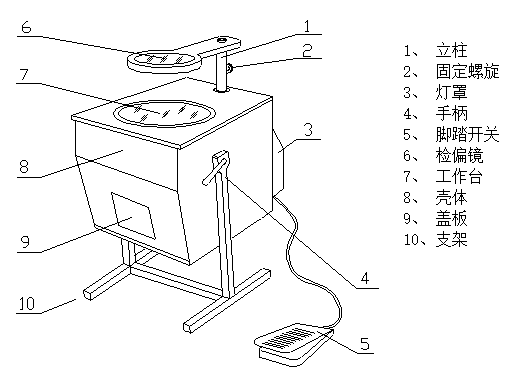 6
1
2
7
3
8
9
4
10
5

1、 立柱
2、 固定螺旋
3、 灯罩
4、 手柄
5、 脚踏开关
6、 检偏镜
7、 工作台
8、 壳体
9、 盖板
10、支架