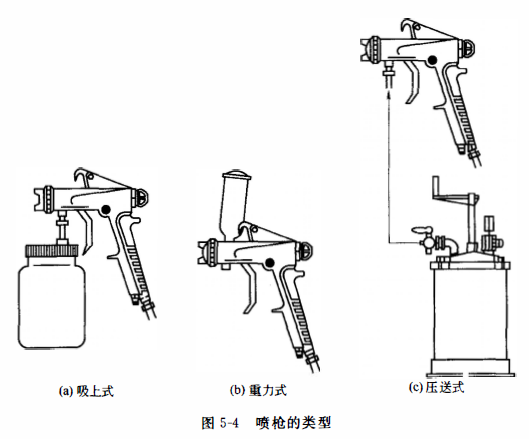 (a) 吸上式

(b) 重力式

(c) 压送式

图 5-4　喷枪的类型