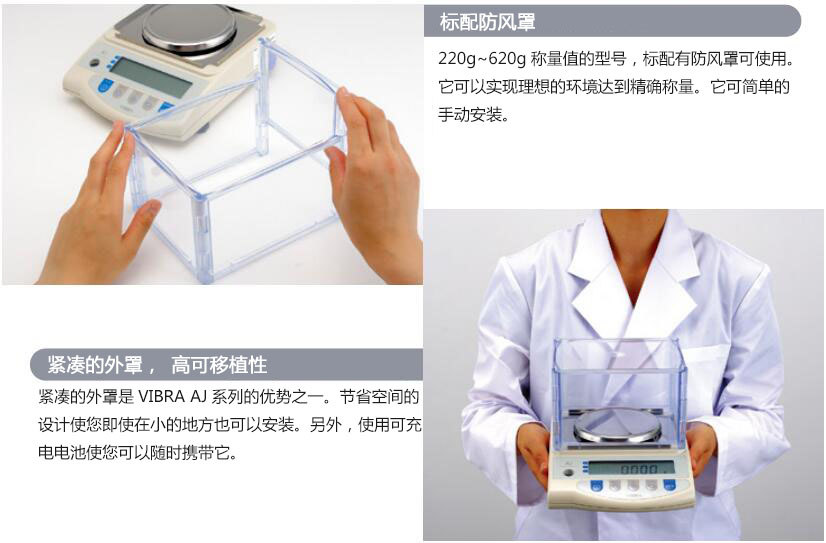 标配防风罩

220g~620g 称量值的型号，标配有防风罩可使用。它可以实现理想的环境达到精确称量。它可简单的手动安装。

紧凑的外罩， 高可移植性

紧凑的外罩是 VIBRA AJ 系列的优势之一。节省空间的设计使您即使在小的地方也可以安装。另外，使用可充电电池使您可以随时携带它。

0000