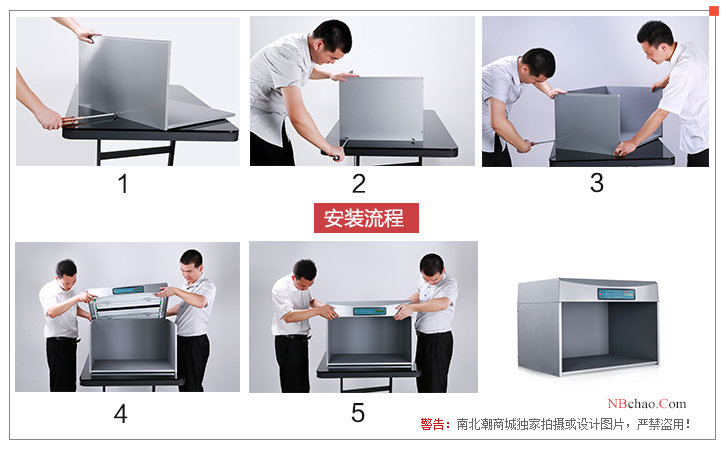 1

2

3

安装流程

4

5

NBchao.Com

警告：南北潮商城独家拍摄或设计图片，严禁盗用！