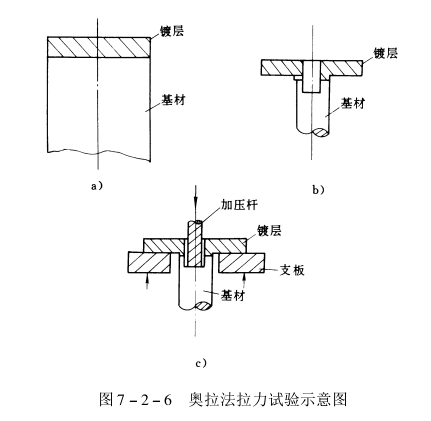 镀层

基材

a)

镀层

基材

b)

加压杆

镀层

支板

基材

c)

图 7－2－6　奥拉法拉力试验示意图