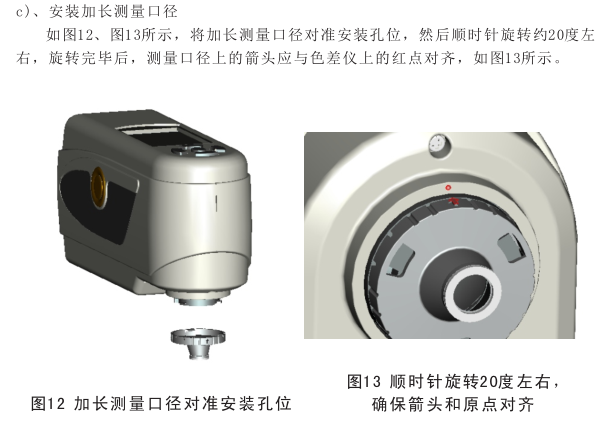 c)、安装加长测量口径

如图12、图13所示，将加长测量口径对准安装孔位，然后顺时针旋转约20度左右，旋转完毕后，测量口径上的箭头应与色差仪上的红点对齐，如图13所示。

图12 加长测量口径对准安装孔位

图13 顺时针旋转20度左右，确保箭头和原点对齐