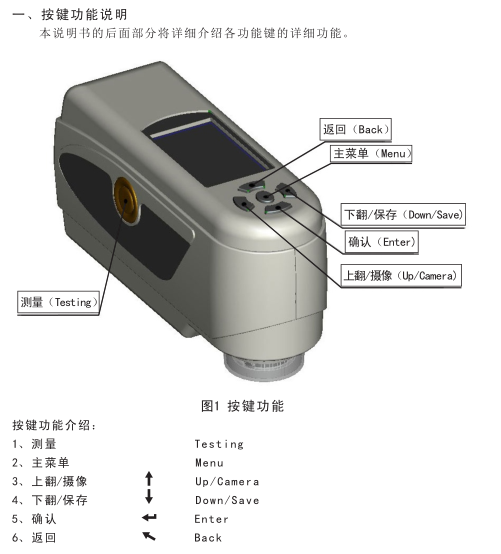 一、按键功能说明

本说明书的后面部分将详细介绍各功能键的详细功能。

返回（Back）

主菜单（Menu）

下翻/保存（Down/Save）

确认（Enter）

上翻/摄像（Up/Camera）

测量（Testing）

图1 按键功能

按键功能介绍：

1、测量 Testing
2、主菜单 Menu
3、上翻/摄像 ↑ Up/Camera
4、下翻/保存 ↓ Down/Save
5、确认 ↵ Enter
6、返回 ↖ Back