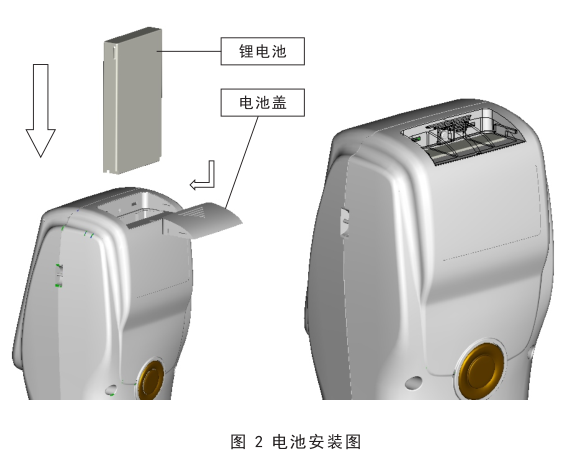 锂电池

电池盖

图 2 电池安装图