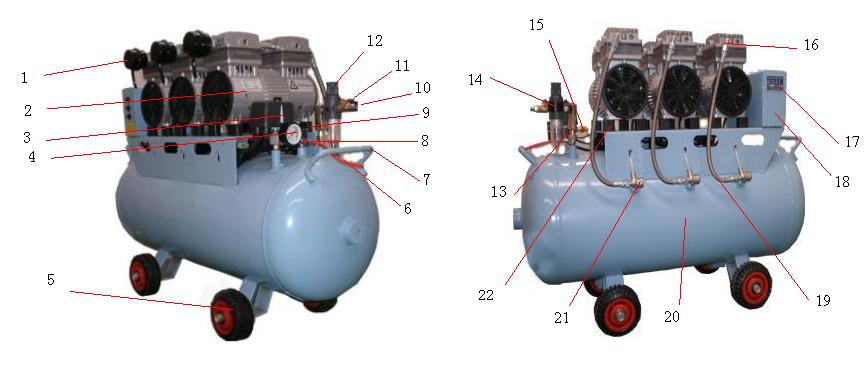 1
2
3
4
5
12
11
10
9
8
7
6

15
14
13
22
21
20
16
17
18
19