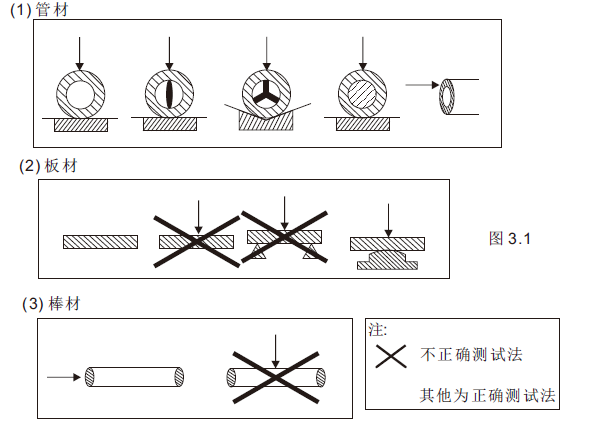 (1) 管材

(2) 板材

图 3.1

(3) 棒材

注:

不正确测试法

其他为正确测试法