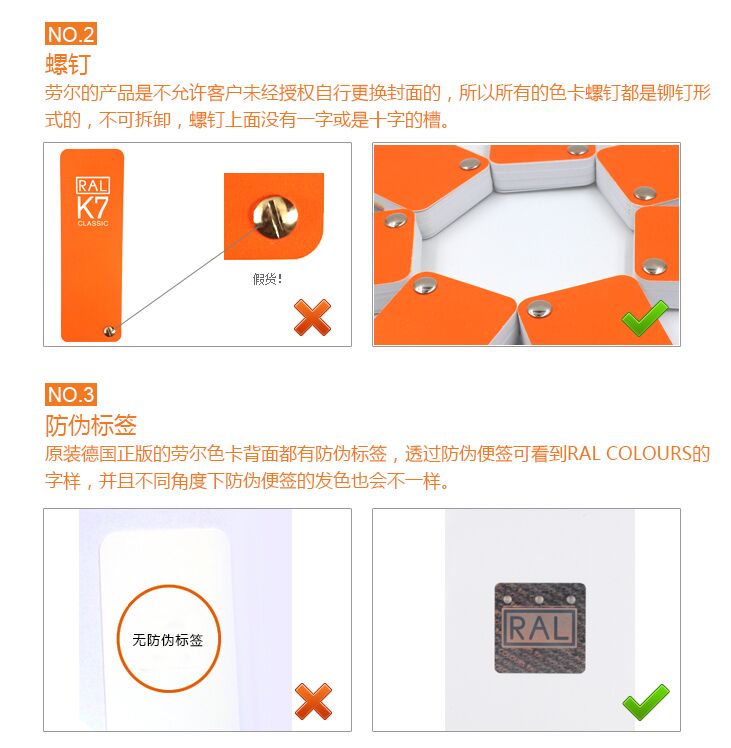 NO.2

螺钉

劳尔的产品是不允许客户未经授权自行更换封面的，所以所有的色卡螺钉都是铆钉形式的，不可拆卸，螺钉上面没有一字或是十字的槽。

RAL
K7
CLASSIC

假货！

NO.3

防伪标签

原装德国正版的劳尔色卡背面都有防伪标签，透过防伪便签可看到RAL COLOURS的字样，并且不同角度下防伪便签的发色也会不一样。

无防伪标签

RAL