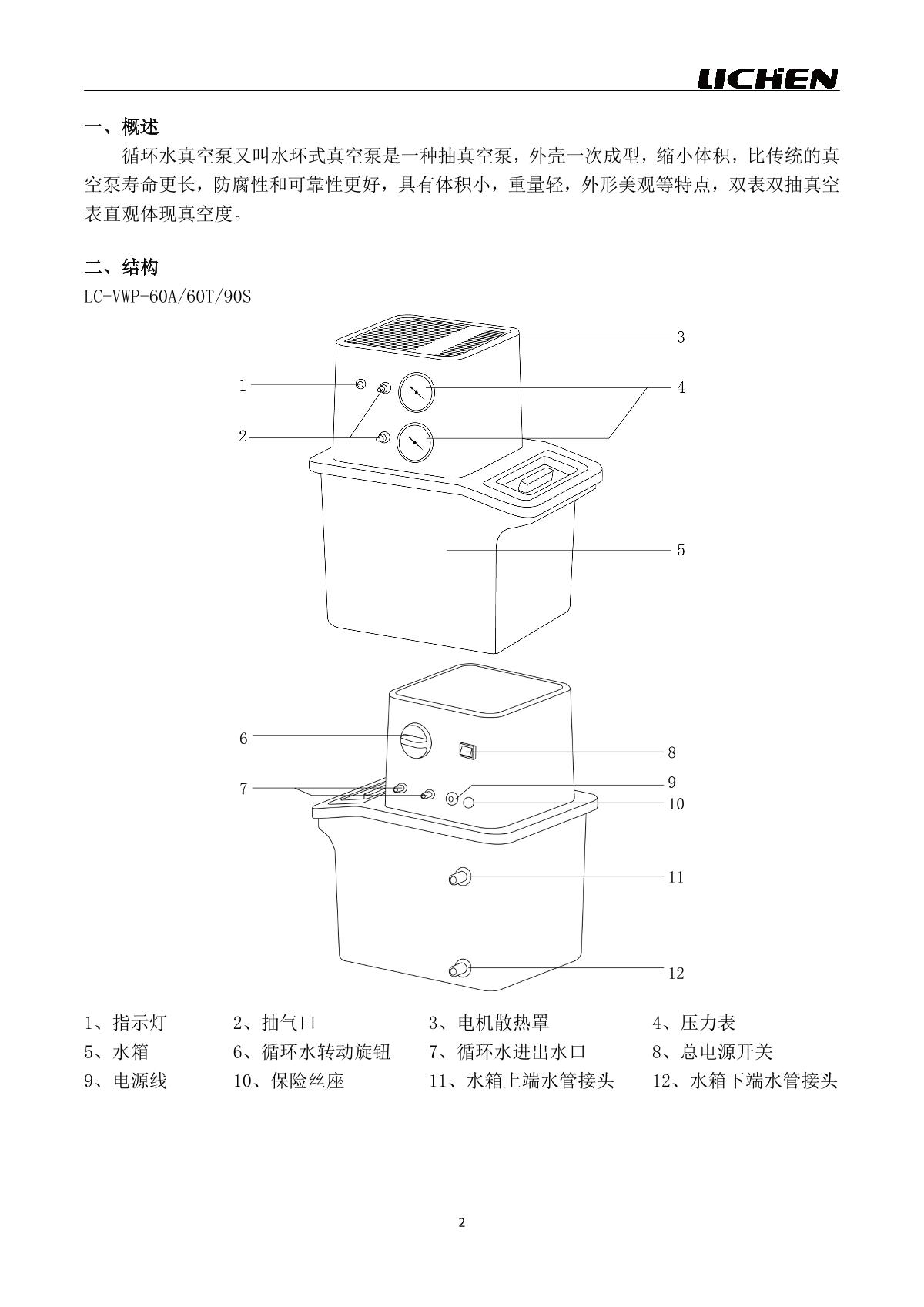 LICHEN

一、概述

循环水真空泵又叫水环式真空泵是一种抽真空泵，外壳一次成型，缩小体积，比传统的真空泵寿命更长，防腐性和可靠性更好，具有体积小，重量轻，外形美观等特点，双表双抽真空表直观体现真空度。

二、结构

LC-VWP-60A/60T/90S

3
1
4
2
5
6
8
7
9
10
11
12

| | | | |
|---|---|---|---|
| 1、指示灯 | 2、抽气口 | 3、电机散热罩 | 4、压力表 |
| 5、水箱 | 6、循环水转动旋钮 | 7、循环水进出水口 | 8、总电源开关 |
| 9、电源线 | 10、保险丝座 | 11、水箱上端水管接头 | 12、水箱下端水管接头 |

2