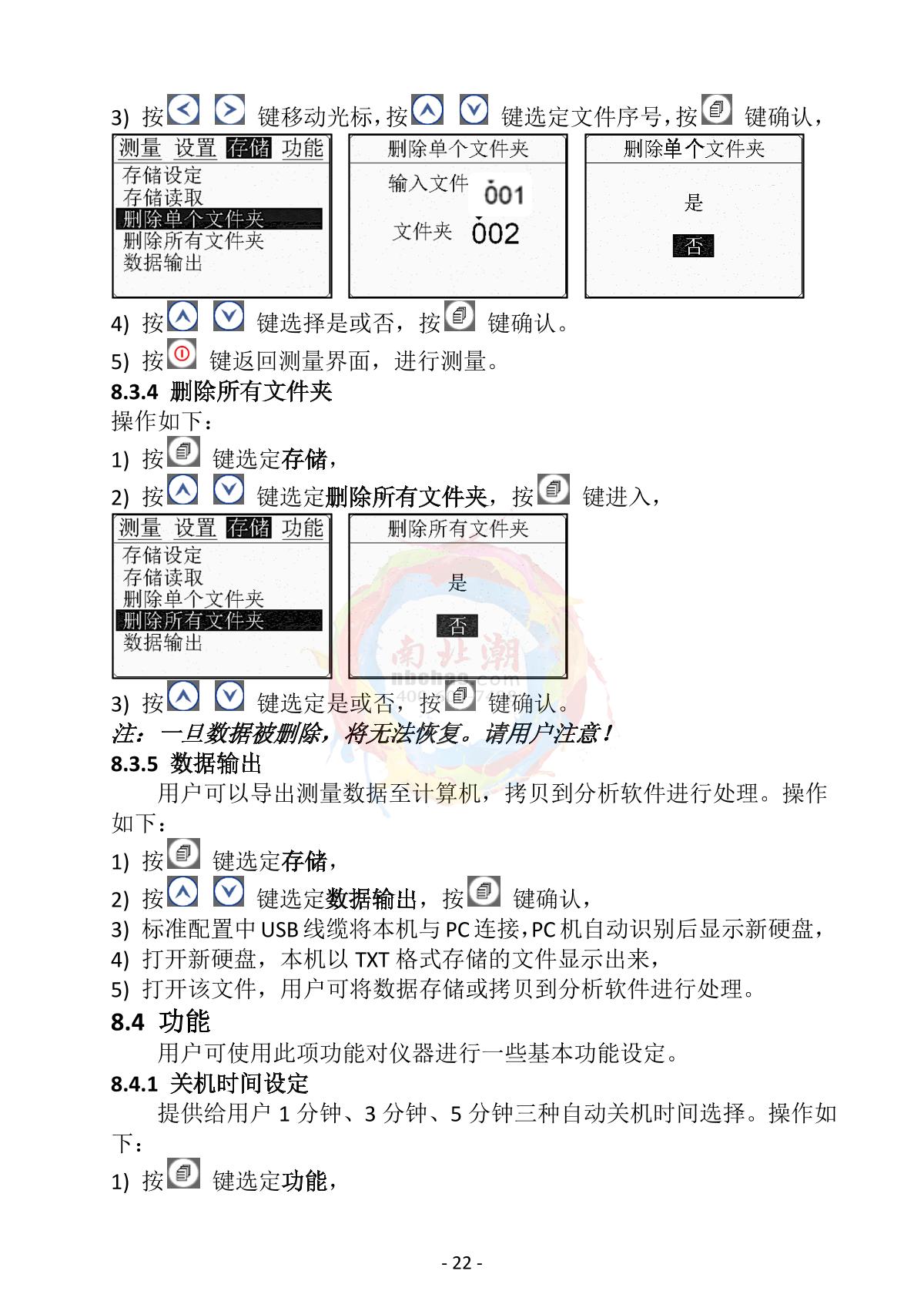 3) 按 键移动光标，按 键选定文件序号，按 键确认，

测量 设置 存储 功能
存储设定
存储读取
删除单个文件夹
删除所有文件夹
数据输出

删除单个文件夹
输入文件 001
文件夹 002

删除单个文件夹
是
否

4) 按 键选择是或否，按 键确认。

5) 按 键返回测量界面，进行测量。

8.3.4 删除所有文件夹

操作如下：

1) 按 键选定存储，

2) 按 键选定删除所有文件夹，按 键进入，

测量 设置 存储 功能
存储设定
存储读取
删除单个文件夹
删除所有文件夹
数据输出

删除所有文件夹
是
否

南北潮
nbchao.com

3) 按 键选定是或否，按 键确认。

注：一旦数据被删除，将无法恢复。请用户注意！

8.3.5 数据输出

用户可以导出测量数据至计算机，拷贝到分析软件进行处理。操作如下：

1) 按 键选定存储，

2) 按 键选定数据输出，按 键确认，

3) 标准配置中 USB 线缆将本机与 PC 连接，PC 机自动识别后显示新硬盘，

4) 打开新硬盘，本机以 TXT 格式存储的文件显示出来，

5) 打开该文件，用户可将数据存储或拷贝到分析软件进行处理。

8.4 功能

用户可使用此项功能对仪器进行一些基本功能设定。

8.4.1 关机时间设定

提供给用户 1 分钟、3 分钟、5 分钟三种自动关机时间选择。操作如下：

1) 按 键选定功能，

- 22 -