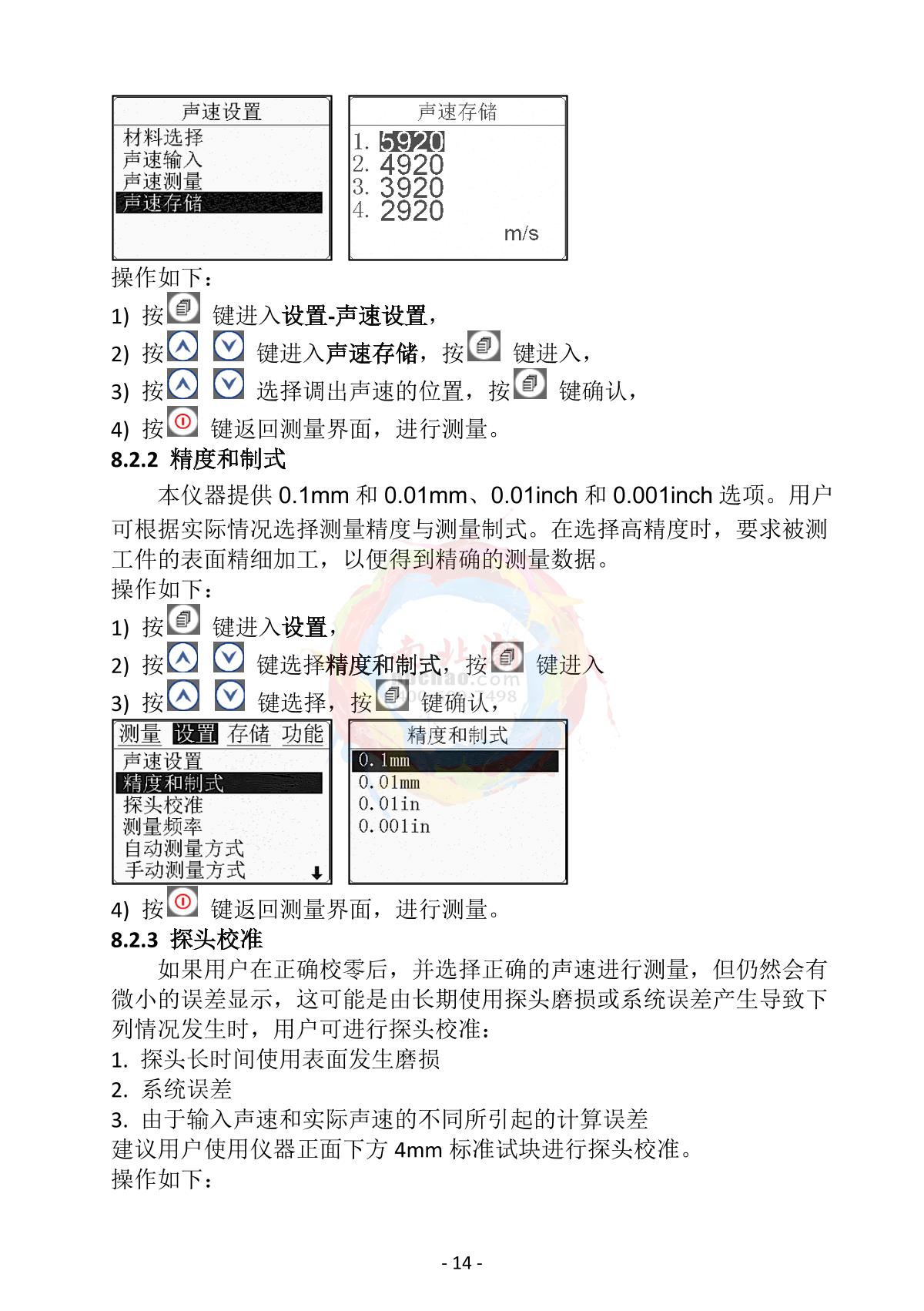 声速设置
材料选择
声速输入
声速测量
声速存储

声速存储
1. 5920
2. 4920
3. 3920
4. 2920
m/s

操作如下：
1) 按 键进入设置-声速设置，
2) 按 键进入声速存储，按 键进入，
3) 按 选择调出声速的位置，按 键确认，
4) 按 键返回测量界面，进行测量。

8.2.2 精度和制式

本仪器提供 0.1mm 和 0.01mm、0.01inch 和 0.001inch 选项。用户可根据实际情况选择测量精度与测量制式。在选择高精度时，要求被测工件的表面精细加工，以便得到精确的测量数据。

操作如下：
1) 按 键进入设置，
2) 按 键选择精度和制式，按 键进入
3) 按 键选择，按 键确认，

测量 设置 存储 功能
声速设置
精度和制式
探头校准
测量频率
自动测量方式
手动测量方式

精度和制式
0.1mm
0.01mm
0.01in
0.001in

4) 按 键返回测量界面，进行测量。

8.2.3 探头校准

如果用户在正确校零后，并选择正确的声速进行测量，但仍然会有微小的误差显示，这可能是由长期使用探头磨损或系统误差产生导致下列情况发生时，用户可进行探头校准：
1. 探头长时间使用表面发生磨损
2. 系统误差
3. 由于输入声速和实际声速的不同所引起的计算误差
建议用户使用仪器正面下方 4mm 标准试块进行探头校准。
操作如下：

- 14 -