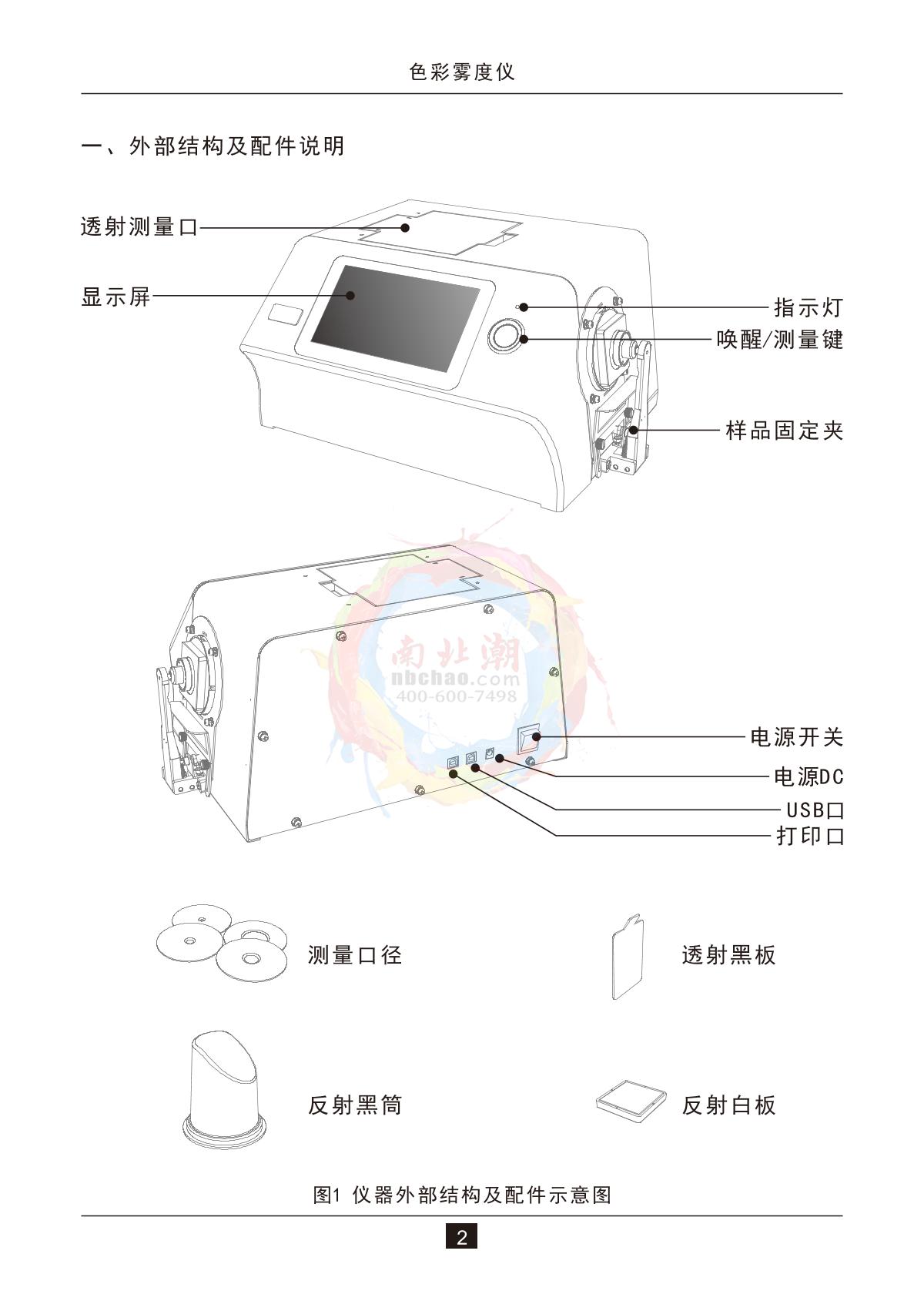 色彩雾度仪

一、外部结构及配件说明

透射测量口

显示屏

指示灯

唤醒/测量键

样品固定夹

南北潮
nbchao.com
400-600-7498

电源开关

电源DC

USB口

打印口

测量口径

透射黑板

反射黑筒

反射白板

图1 仪器外部结构及配件示意图

2