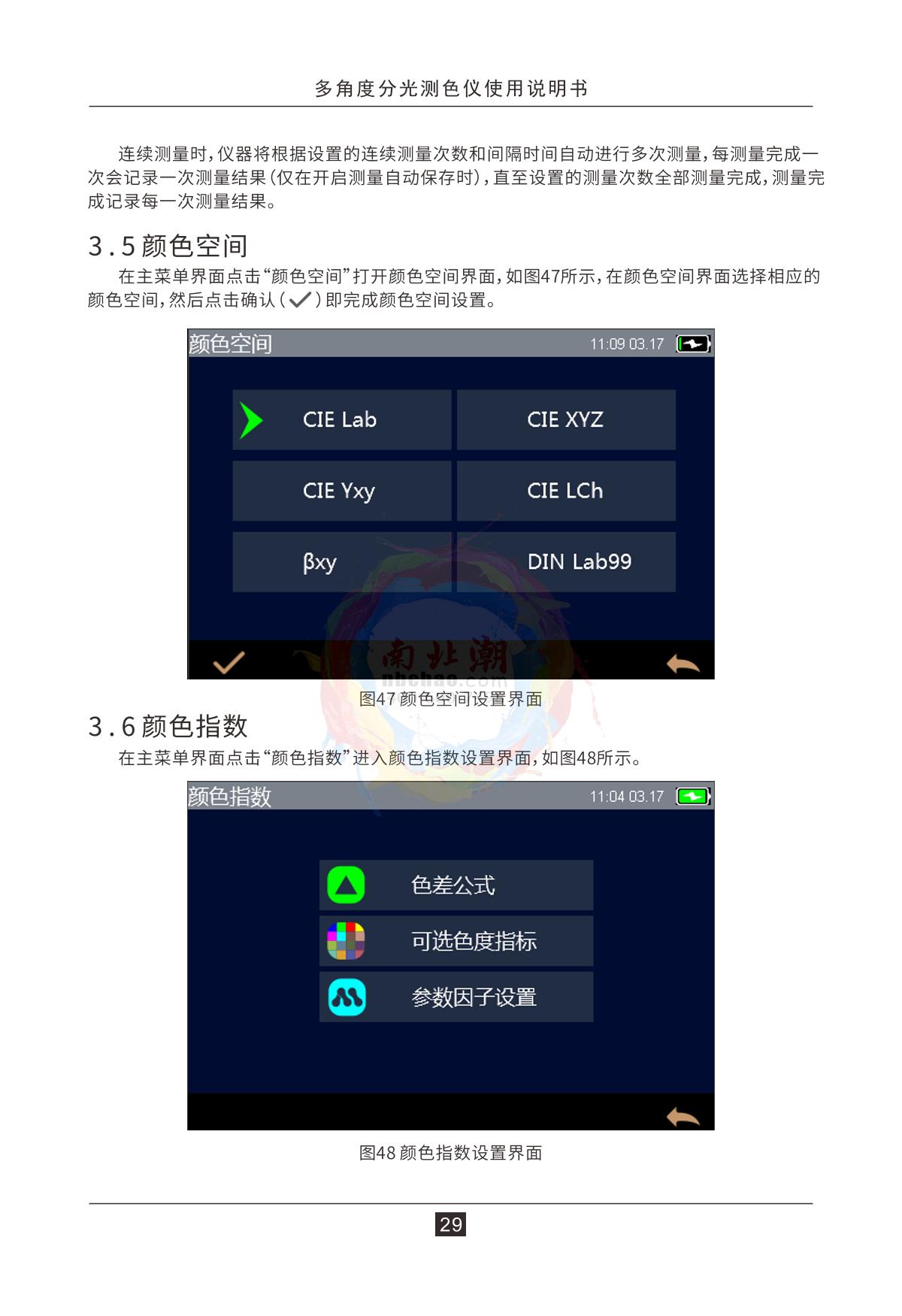 多角度分光测色仪使用说明书

连续测量时，仪器将根据设置的连续测量次数和间隔时间自动进行多次测量，每测量完成一次会记录一次测量结果(仅在开启测量自动保存时)，直至设置的测量次数全部测量完成，测量完成记录每一次测量结果。

3.5 颜色空间

在主菜单界面点击“颜色空间”打开颜色空间界面，如图47所示，在颜色空间界面选择相应的颜色空间，然后点击确认(✓)即完成颜色空间设置。

颜色空间 11:09 03.17

CIE Lab
CIE XYZ
CIE Yxy
CIE LCh
βxy
DIN Lab99

南北潮
nbchao.com

图47 颜色空间设置界面

3.6 颜色指数

在主菜单界面点击“颜色指数”进入颜色指数设置界面，如图48所示。

颜色指数 11:04 03.17

色差公式
可选色度指标
参数因子设置

图48 颜色指数设置界面

29