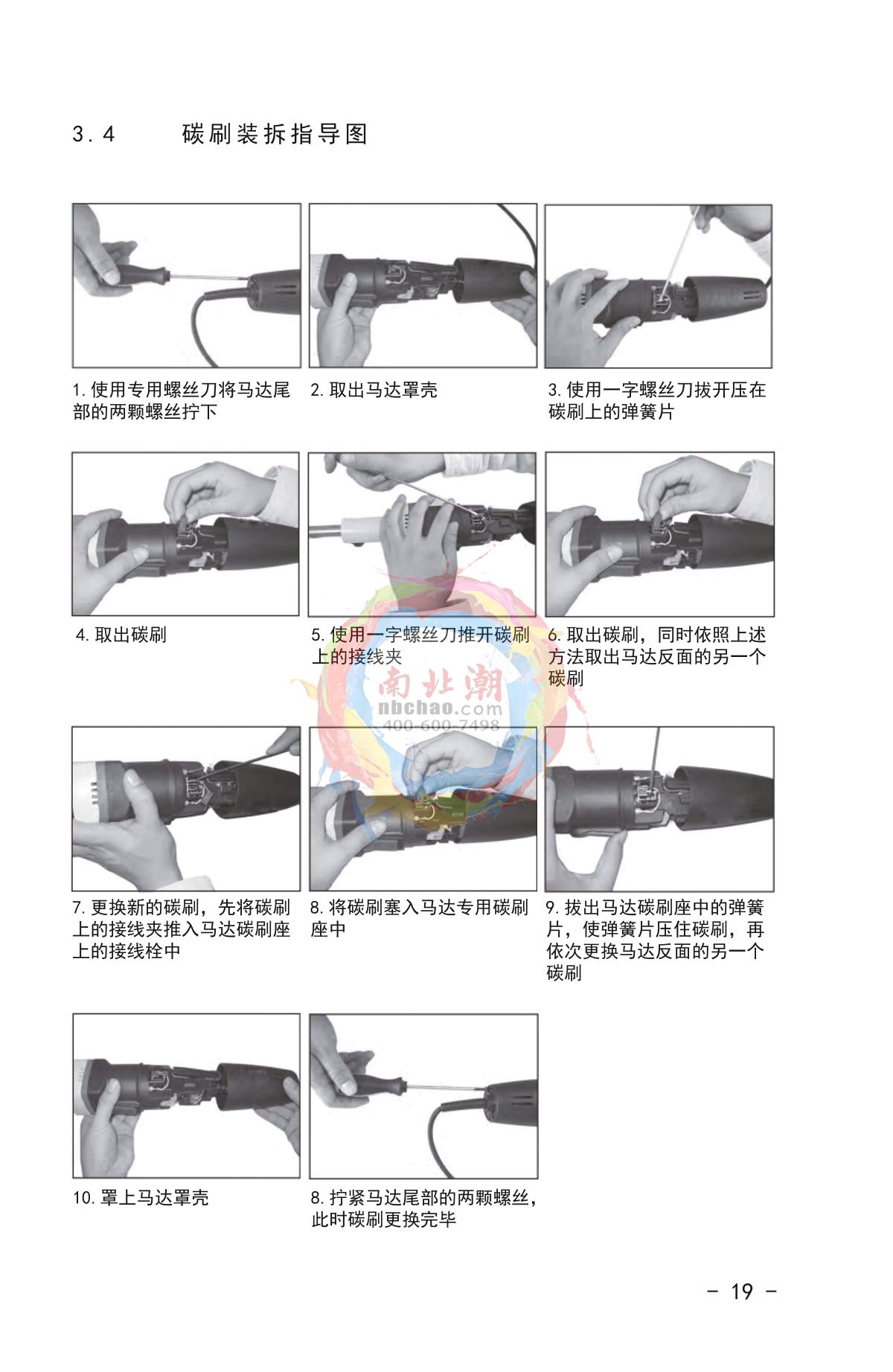 3.4 碳刷装拆指导图

1. 使用专用螺丝刀将马达尾部的两颗螺丝拧下

2. 取出马达罩壳

3. 使用一字螺丝刀拔开压在碳刷上的弹簧片

4. 取出碳刷

5. 使用一字螺丝刀推开碳刷上的接线夹

6. 取出碳刷，同时依照上述方法取出马达反面的另一个碳刷

南北潮
nbchao.com
400-600-7498

7. 更换新的碳刷，先将碳刷上的接线夹推入马达碳刷座上的接线栓中

8. 将碳刷塞入马达专用碳刷座中

9. 拔出马达碳刷座中的弹簧片，使弹簧片压住碳刷，再依次更换马达反面的另一个碳刷

10. 罩上马达罩壳

8. 拧紧马达尾部的两颗螺丝，此时碳刷更换完毕

- 19 -