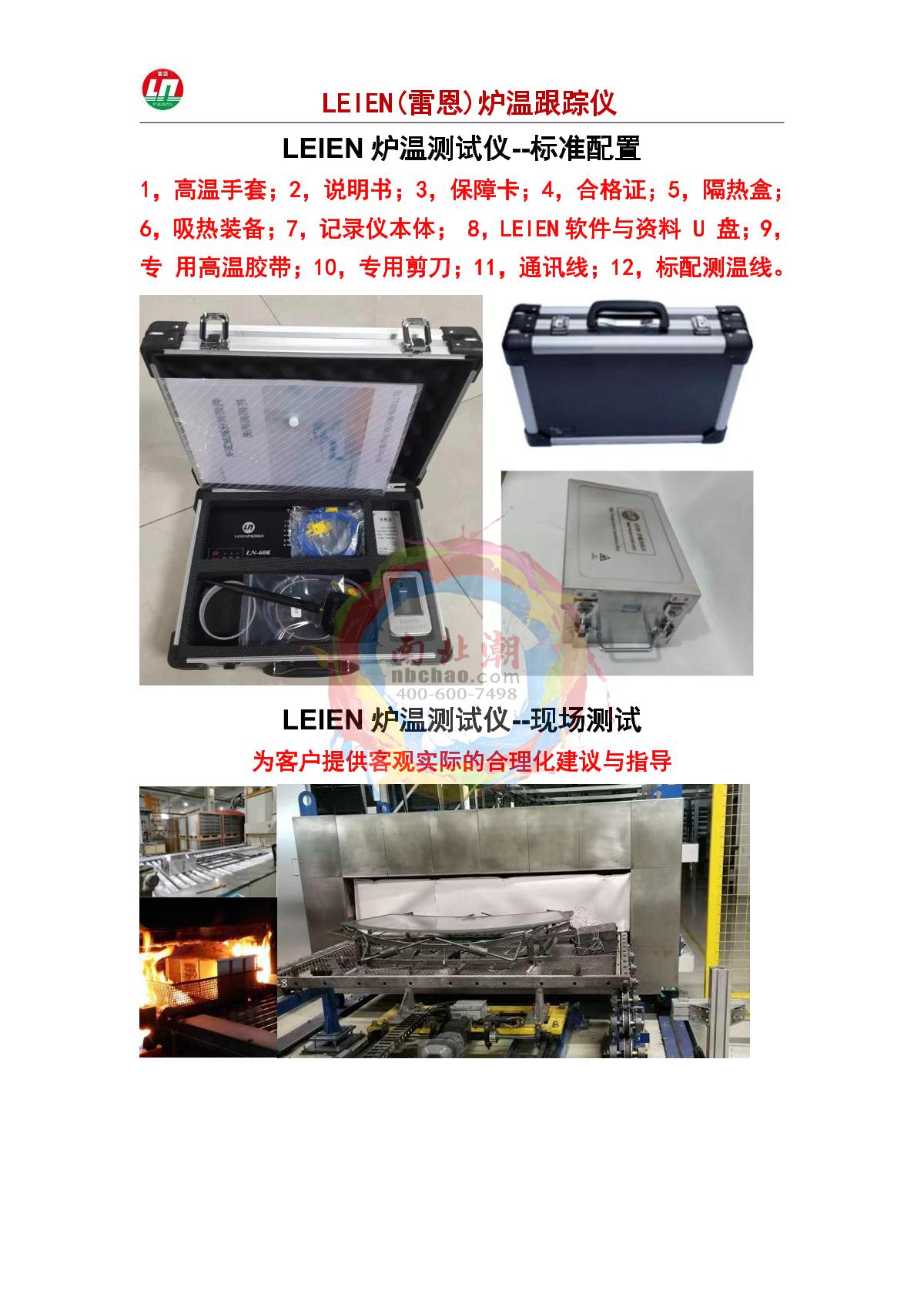 LEIEN(雷恩)炉温跟踪仪

LEIEN 炉温测试仪--标准配置

1，高温手套；2，说明书；3，保障卡；4，合格证；5，隔热盒；6，吸热装备；7，记录仪本体； 8，LEIEN 软件与资料 U 盘；9，专 用高温胶带；10，专用剪刀；11，通讯线；12，标配测温线。

LN-60K

南北潮
nbchao.com
400-600-7498

LEIEN 炉温测试仪--现场测试

为客户提供客观实际的合理化建议与指导