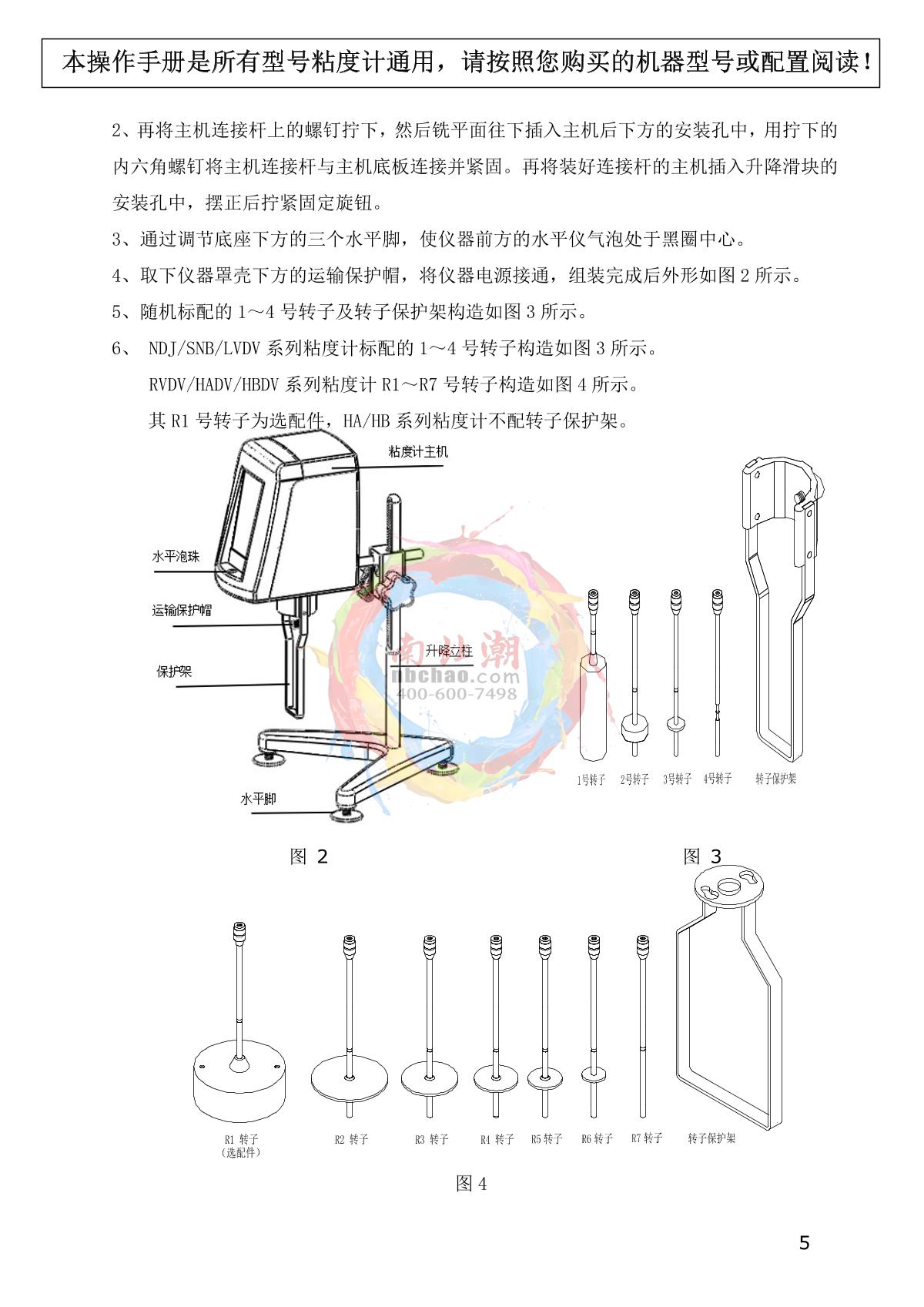 本操作手册是所有型号粘度计通用，请按照您购买的机器型号或配置阅读！

2、再将主机连接杆上的螺钉拧下，然后铣平面往下插入主机后下方的安装孔中，用拧下的内六角螺钉将主机连接杆与主机底板连接并紧固。再将装好连接杆的主机插入升降滑块的安装孔中，摆正后拧紧固定旋钮。

3、通过调节底座下方的三个水平脚，使仪器前方的水平仪气泡处于黑圈中心。

4、取下仪器罩壳下方的运输保护帽，将仪器电源接通，组装完成后外形如图 2 所示。

5、随机标配的 1～4 号转子及转子保护架构造如图 3 所示。

6、 NDJ/SNB/LVDV 系列粘度计标配的 1～4 号转子构造如图 3 所示。

RVDV/HADV/HBDV 系列粘度计 R1～R7 号转子构造如图 4 所示。

其 R1 号转子为选配件，HA/HB 系列粘度计不配转子保护架。

粘度计主机
水平泡珠
运输保护帽
保护架
升降立柱
水平脚

南北潮
nbchao.com
400-600-7498

1号转子 2号转子 3号转子 4号转子 转子保护架

图 2

图 3

R1 转子
(选配件)
R2 转子
R3 转子
R4 转子
R5 转子
R6 转子
R7 转子
转子保护架

图 4

5