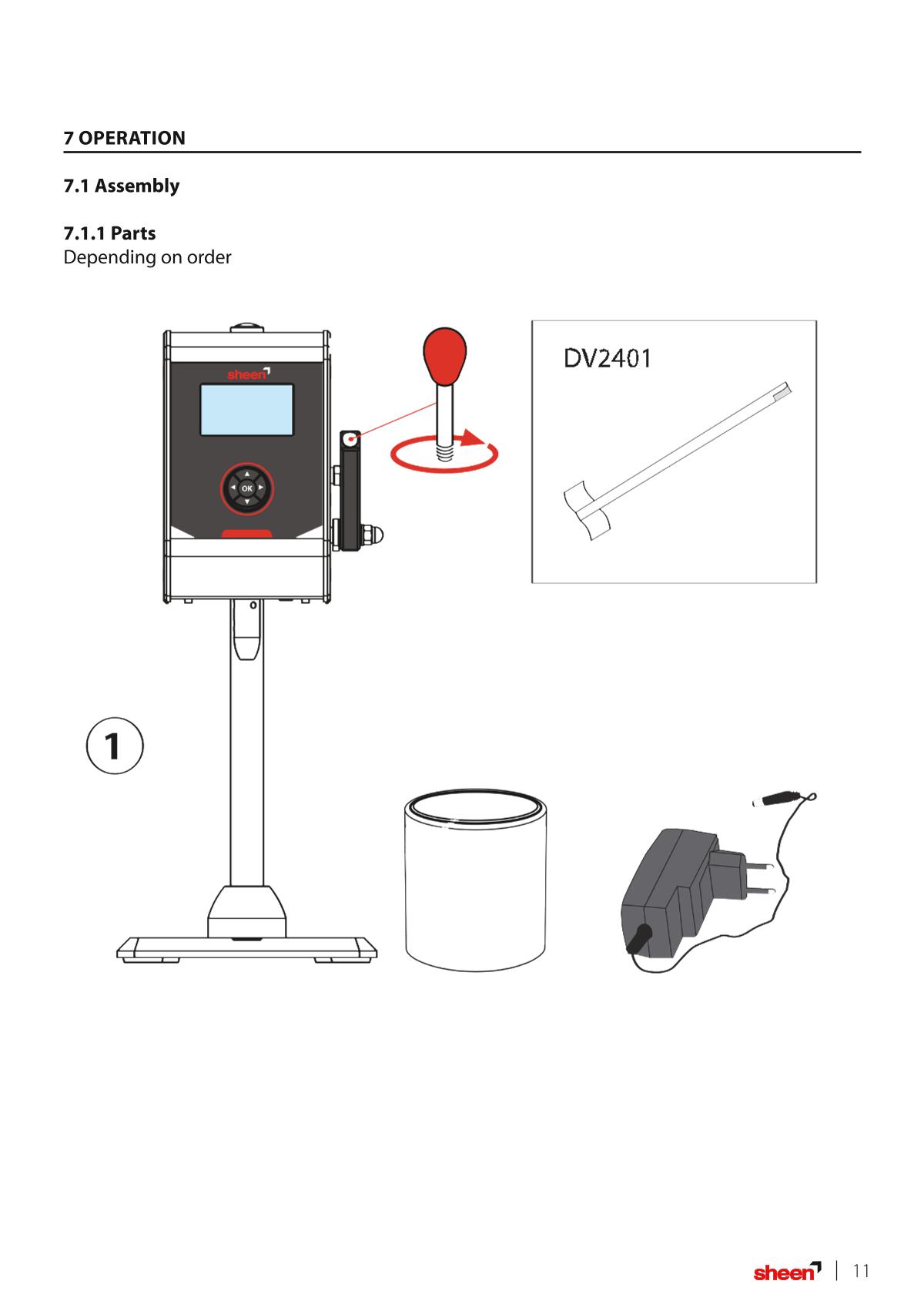 7 OPERATION

7.1 Assembly

7.1.1 Parts
Depending on order

sheen

OK

DV2401

1

sheen | 11