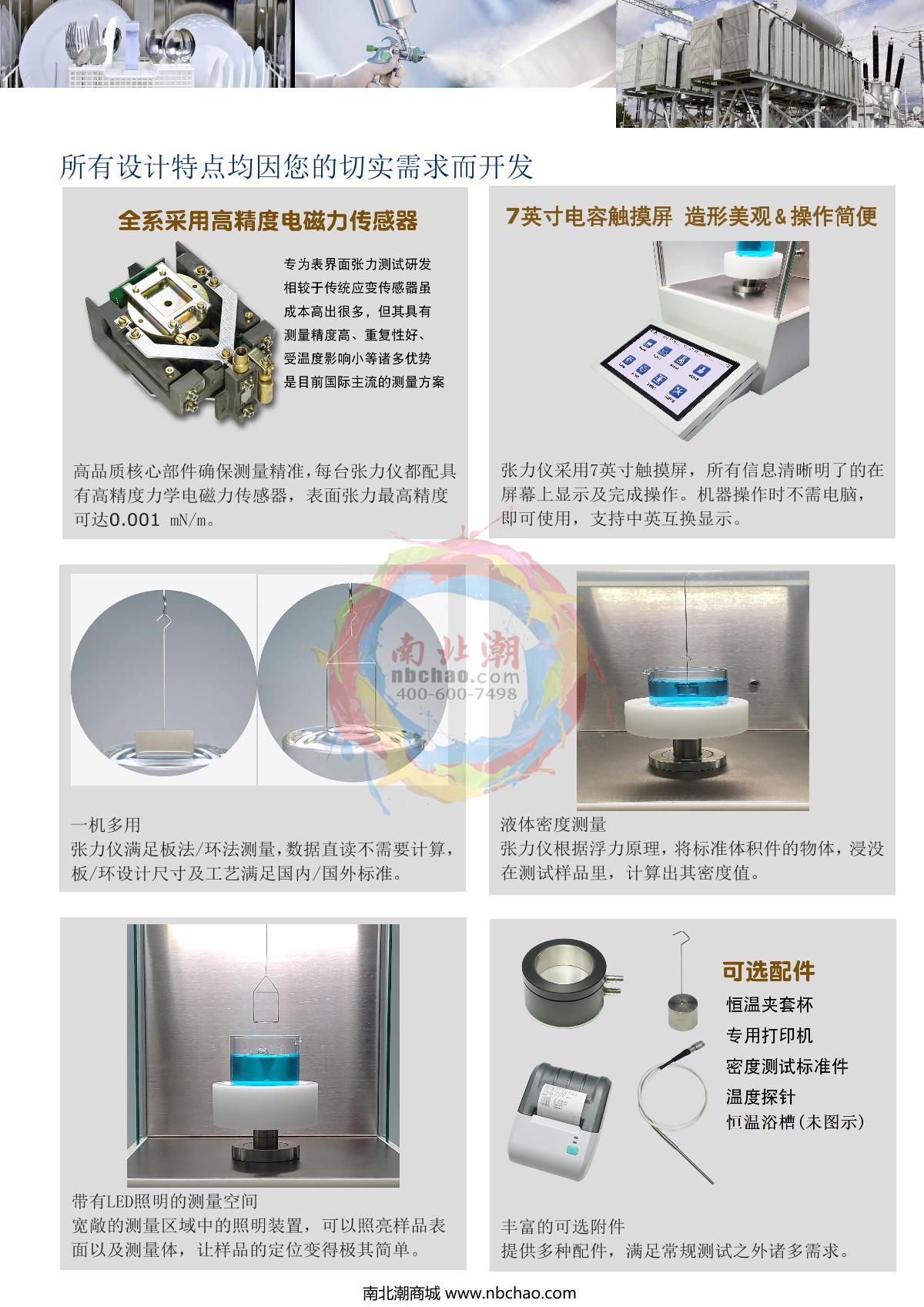 所有设计特点均因您的切实需求而开发

全系采用高精度电磁力传感器

专为表界面张力测试研发
相较于传统应变传感器虽
成本高出很多，但其具有
测量精度高、重复性好、
受温度影响小等诸多优势
是目前国际主流的测量方案

高品质核心部件确保测量精准，每台张力仪都配具有高精度力学电磁力传感器，表面张力最高精度可达0.001 mN/m。

7英寸电容触摸屏 造形美观＆操作简便

张力仪采用7英寸触摸屏，所有信息清晰明了的在屏幕上显示及完成操作。机器操作时不需电脑，即可使用，支持中英互换显示。

南北潮
nbchao.com
400-600-7498

一机多用
张力仪满足板法/环法测量，数据直读不需要计算，板/环设计尺寸及工艺满足国内/国外标准。

液体密度测量
张力仪根据浮力原理，将标准体积件的物体，浸没在测试样品里，计算出其密度值。

带有LED照明的测量空间
宽敞的测量区域中的照明装置，可以照亮样品表面以及测量体，让样品的定位变得极其简单。

可选配件
恒温夹套杯
专用打印机
密度测试标准件
温度探针
恒温浴槽（未图示）

丰富的可选附件
提供多种配件，满足常规测试之外诸多需求。

南北潮商城 www.nbchao.com