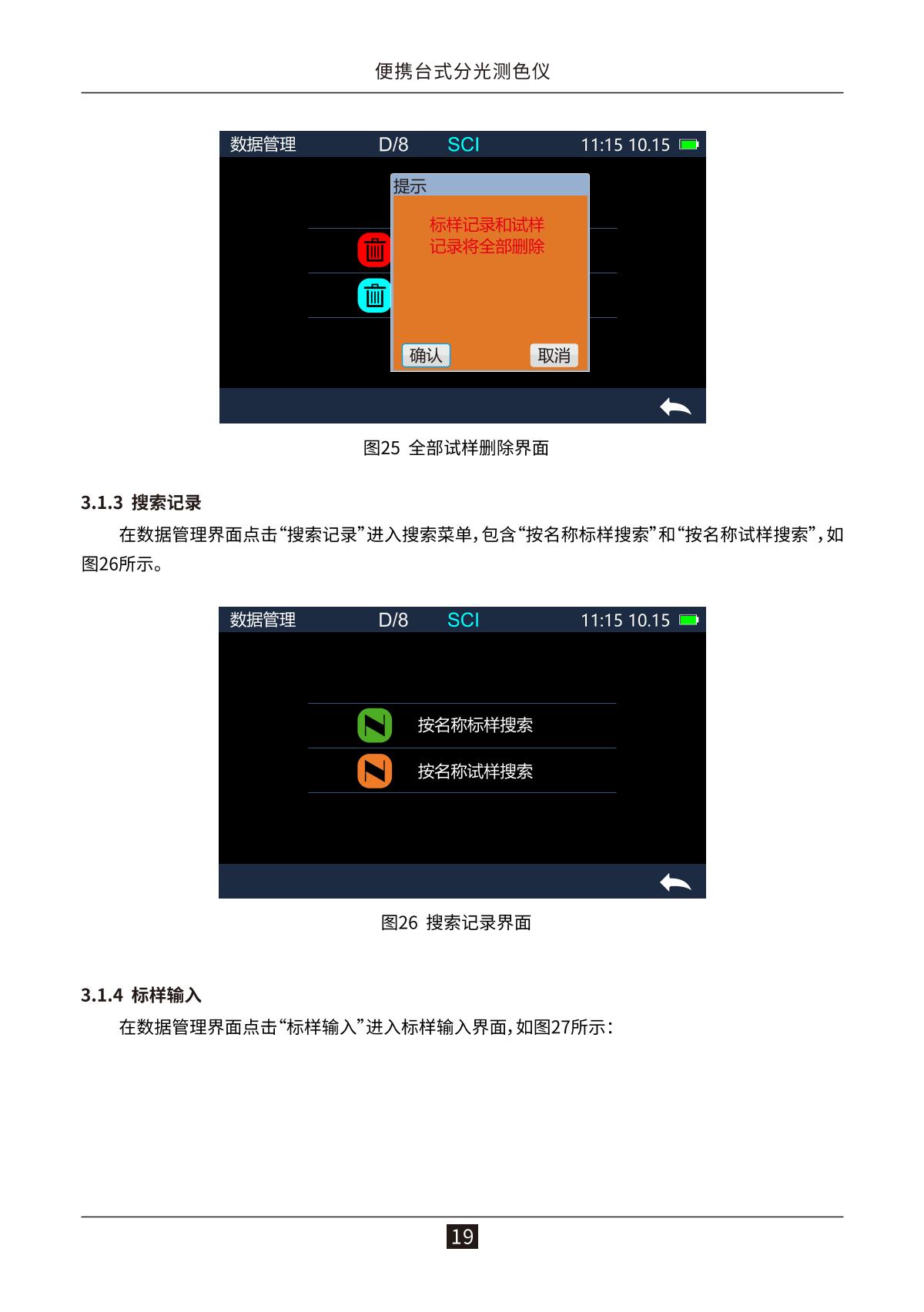 便携台式分光测色仪

数据管理 D/8 SCI 11:15 10.15

提示

标样记录和试样记录将全部删除

确认 取消

图25 全部试样删除界面

3.1.3 搜索记录

在数据管理界面点击“搜索记录”进入搜索菜单，包含“按名称标样搜索”和“按名称试样搜索”，如图26所示。

数据管理 D/8 SCI 11:15 10.15

按名称标样搜索

按名称试样搜索

图26 搜索记录界面

3.1.4 标样输入

在数据管理界面点击“标样输入”进入标样输入界面，如图27所示：

19