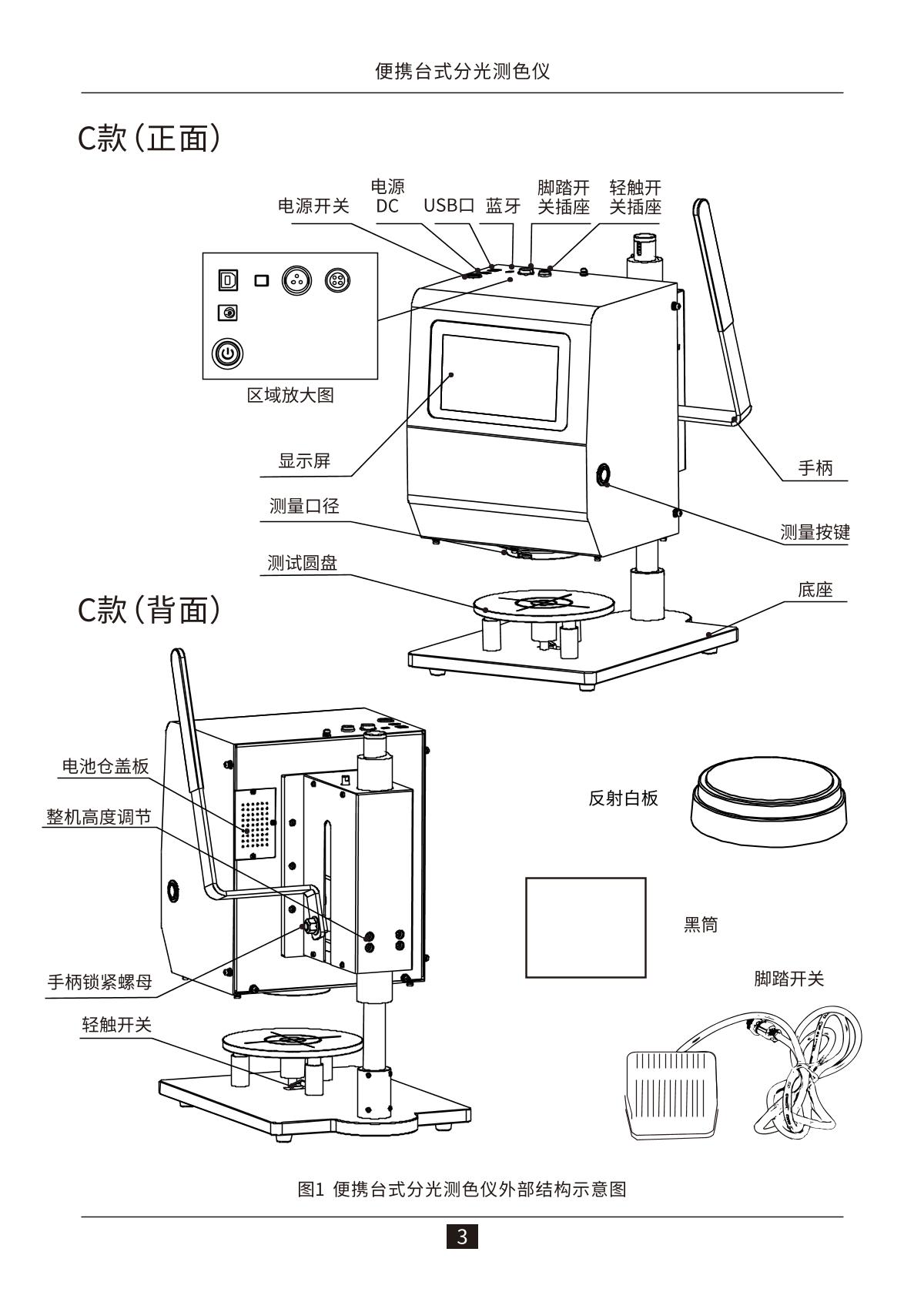 便携台式分光测色仪

C款（正面）

电源开关

电源 DC

USB口

蓝牙

脚踏开关插座

轻触开关插座

区域放大图

显示屏

测量口径

测试圆盘

手柄

测量按键

底座

C款（背面）

电池仓盖板

整机高度调节

手柄锁紧螺母

轻触开关

反射白板

黑筒

脚踏开关

图1 便携台式分光测色仪外部结构示意图

3