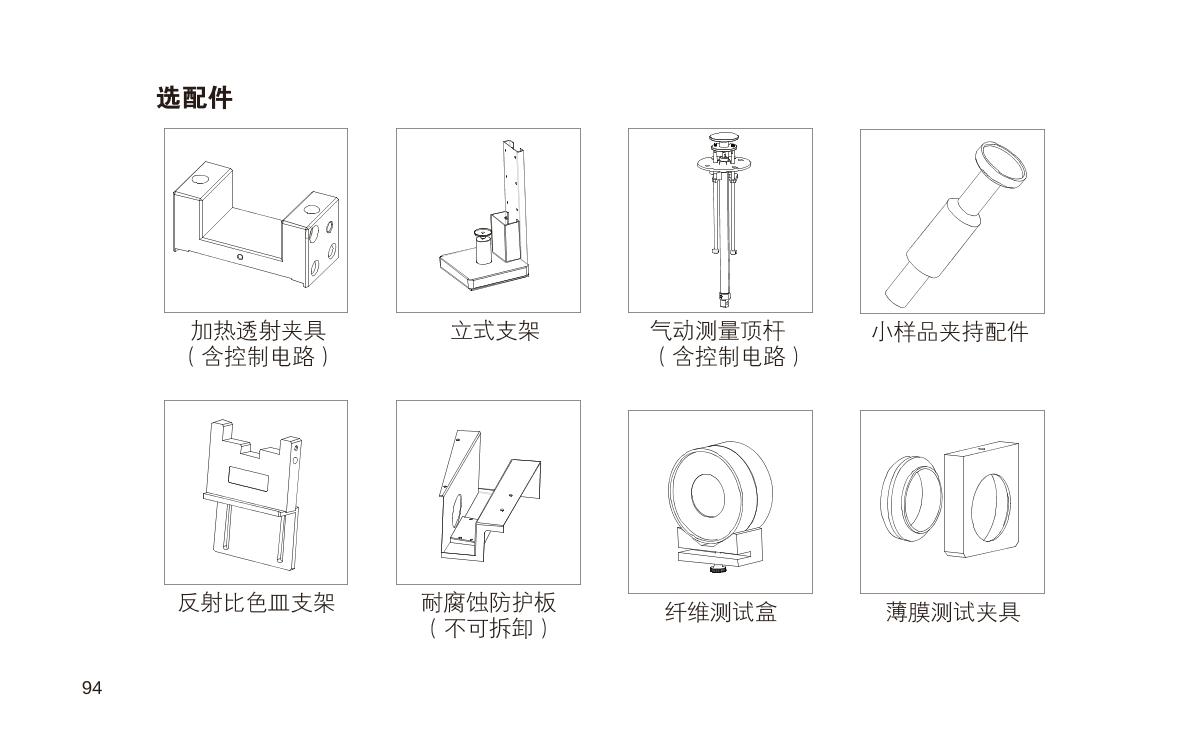 选配件

加热透射夹具
（含控制电路）

立式支架

气动测量顶杆
（含控制电路）

小样品夹持配件

反射比色皿支架

耐腐蚀防护板
（不可拆卸）

纤维测试盒

薄膜测试夹具

94