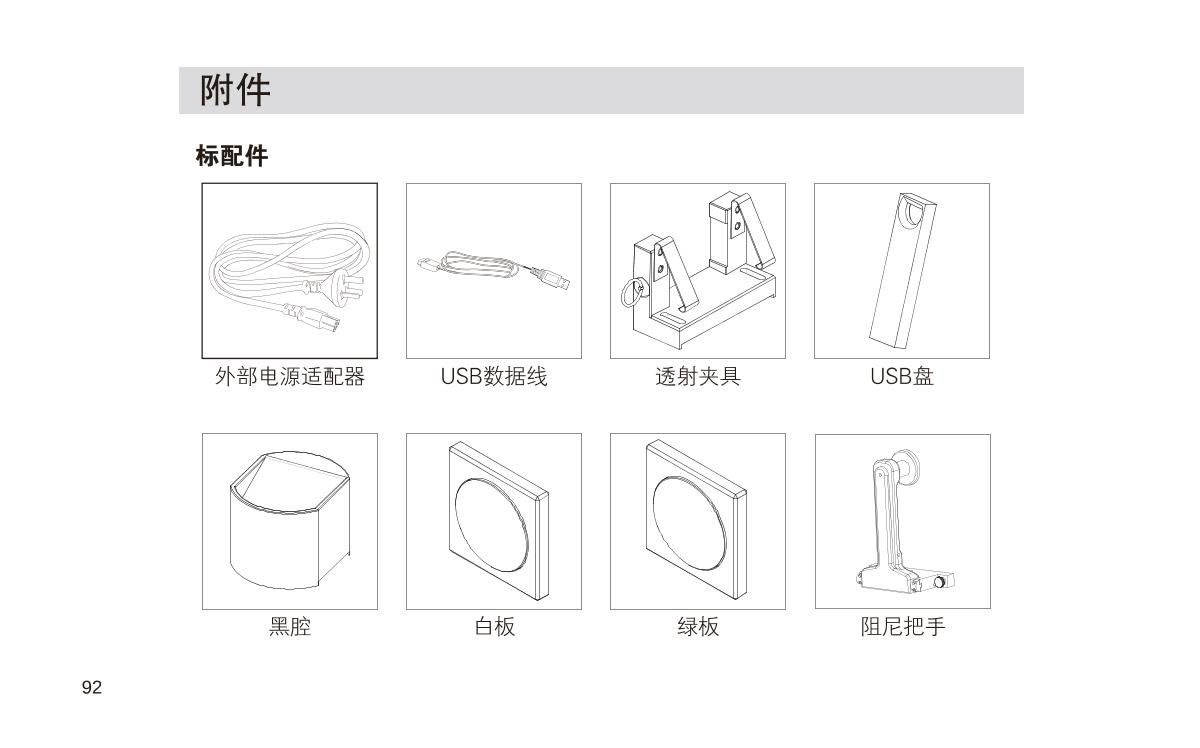 附件

标配件

外部电源适配器

USB数据线

透射夹具

USB盘

黑腔

白板

绿板

阻尼把手

92