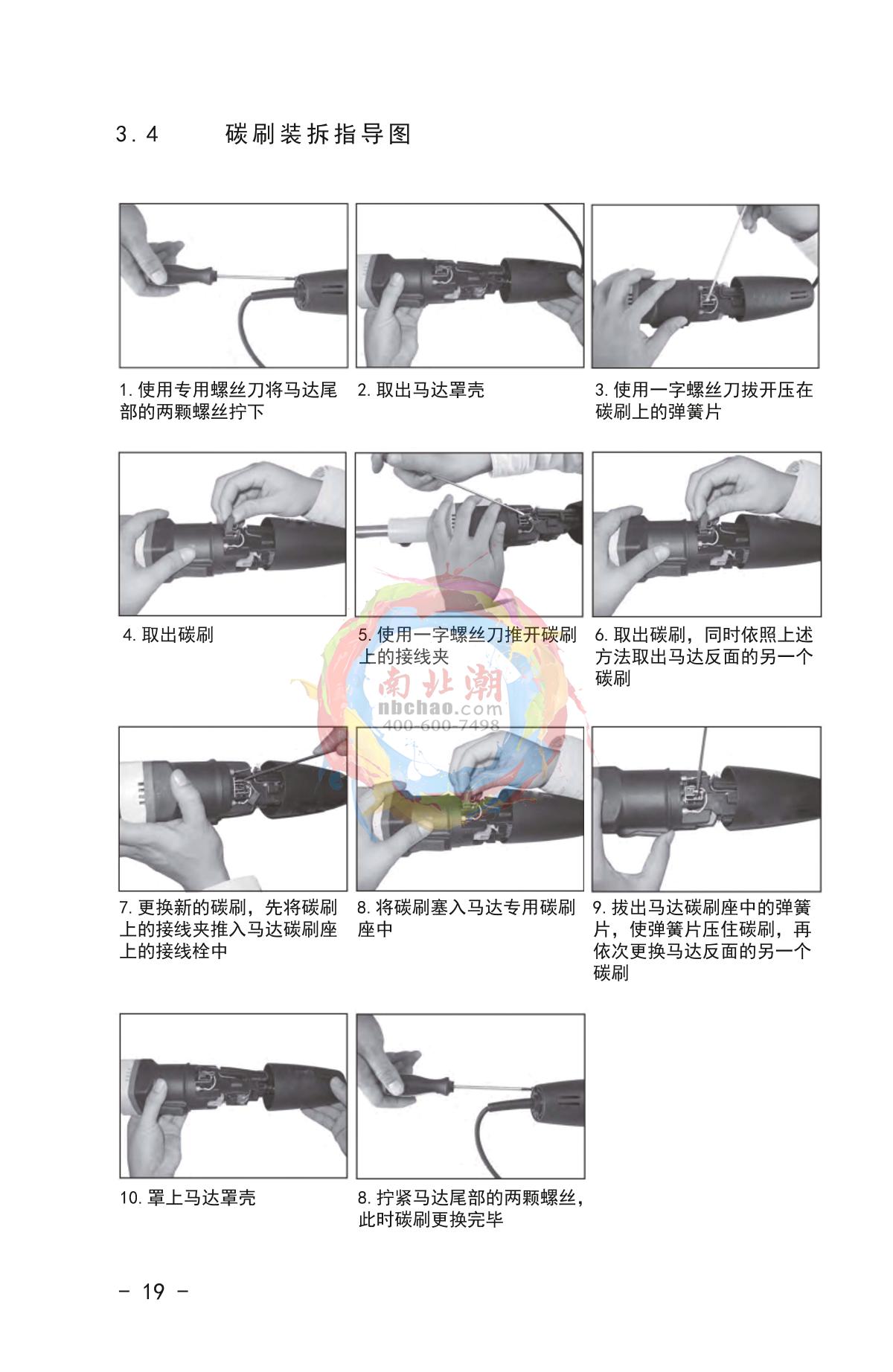 3.4　　碳刷装拆指导图

1. 使用专用螺丝刀将马达尾部的两颗螺丝拧下

2. 取出马达罩壳

3. 使用一字螺丝刀拔开压在碳刷上的弹簧片

4. 取出碳刷

5. 使用一字螺丝刀推开碳刷上的接线夹

6. 取出碳刷，同时依照上述方法取出马达反面的另一个碳刷

南北潮
nbchao.com
400-600-7498

7. 更换新的碳刷，先将碳刷上的接线夹推入马达碳刷座上的接线栓中

8. 将碳刷塞入马达专用碳刷座中

9. 拔出马达碳刷座中的弹簧片，使弹簧片压住碳刷，再依次更换马达反面的另一个碳刷

10. 罩上马达罩壳

8. 拧紧马达尾部的两颗螺丝，此时碳刷更换完毕

- 19 -