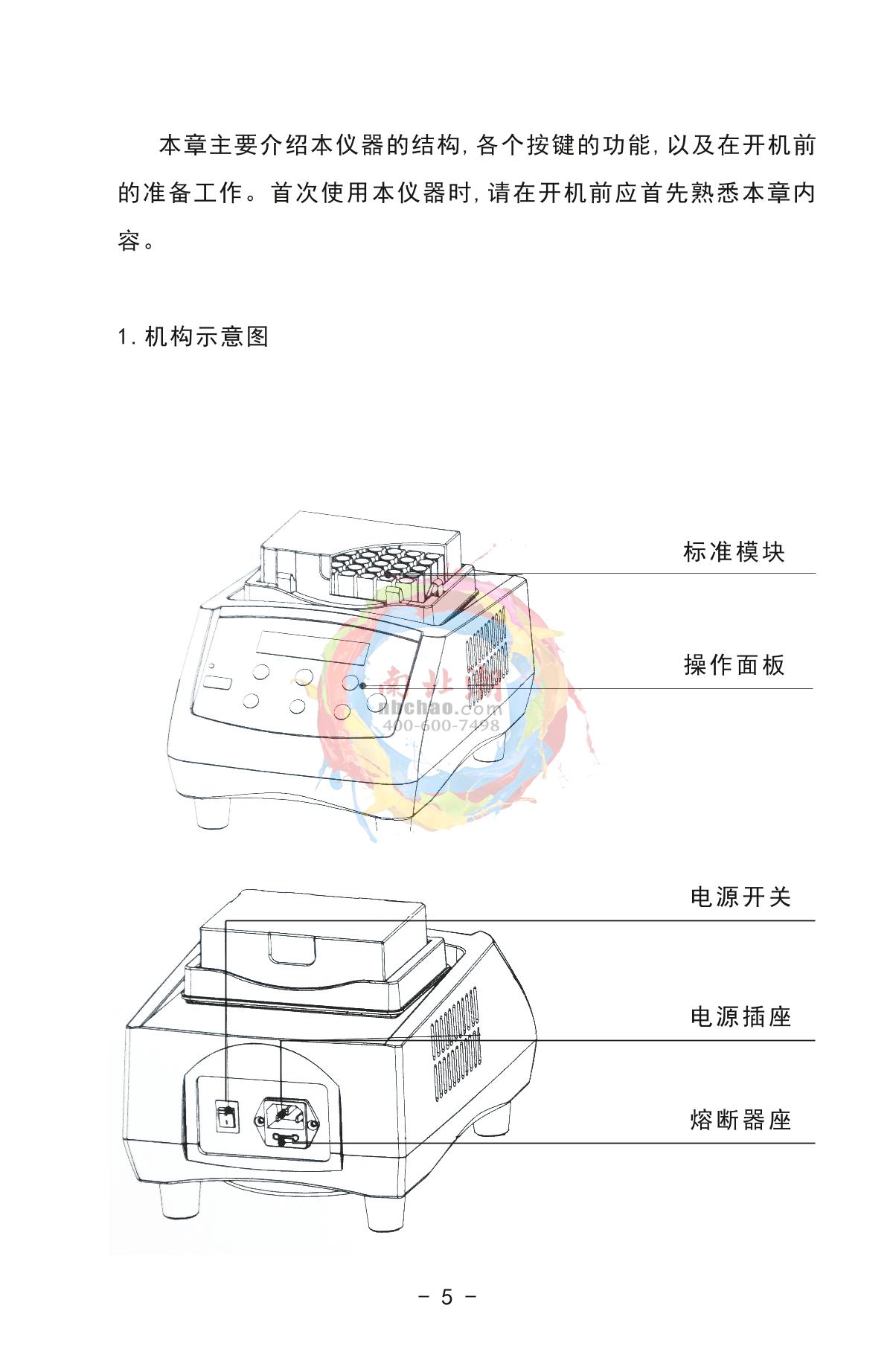 本章主要介绍本仪器的结构，各个按键的功能，以及在开机前的准备工作。首次使用本仪器时，请在开机前应首先熟悉本章内容。

1. 机构示意图

标准模块

操作面板

南北潮
nbchao.com
400-600-7498

电源开关

电源插座

熔断器座

- 5 -