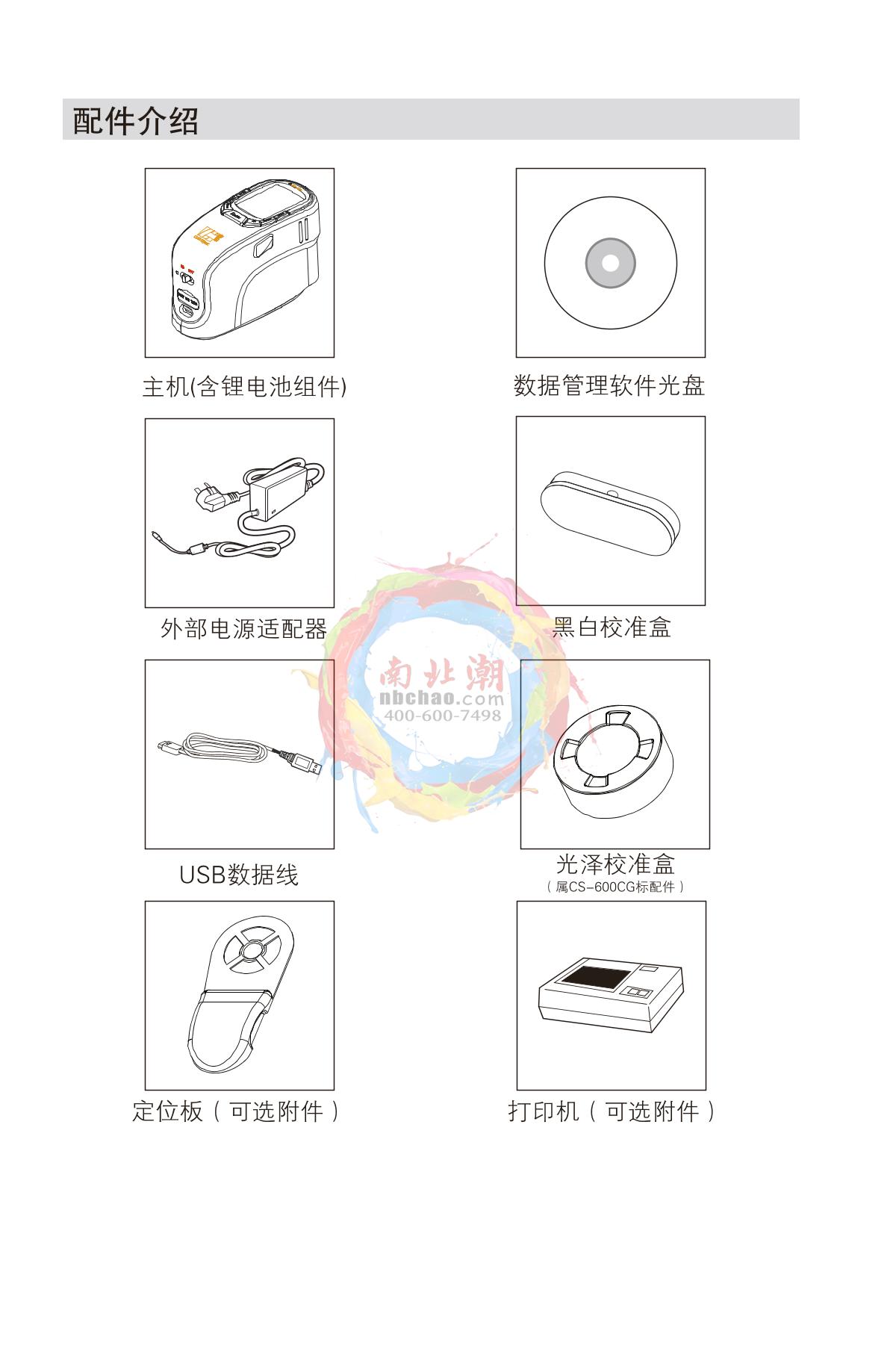 配件介绍

主机(含锂电池组件)

数据管理软件光盘

外部电源适配器

黑白校准盒

南北潮
nbchao.com
400-600-7498

USB数据线

光泽校准盒
（属CS-600CG标配件）

定位板（可选附件）

打印机（可选附件）