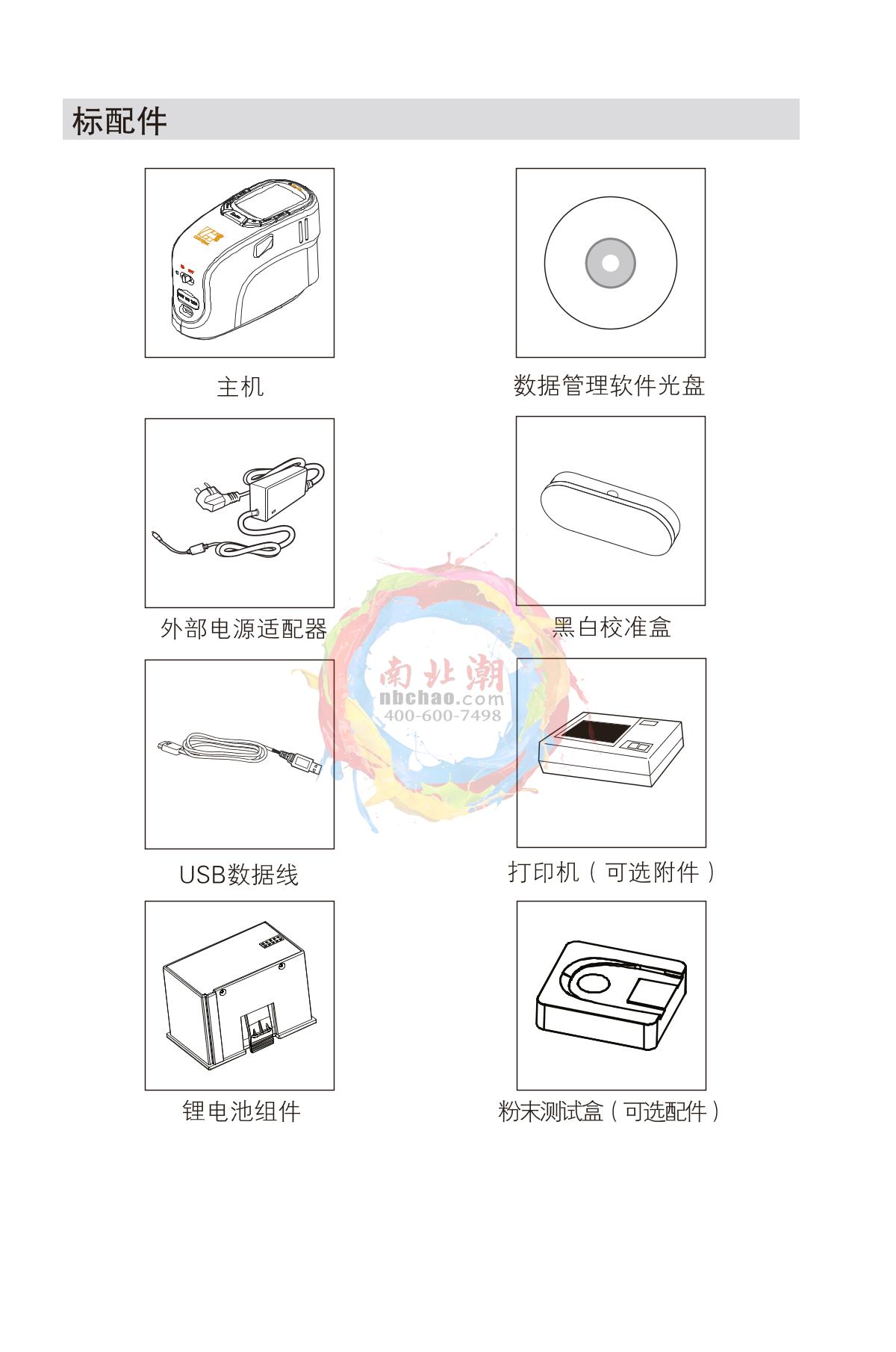 标配件

主机

数据管理软件光盘

外部电源适配器

黑白校准盒

南北潮
nbchao.com
400-600-7498

USB数据线

打印机（可选附件）

锂电池组件

粉末测试盒（可选配件）