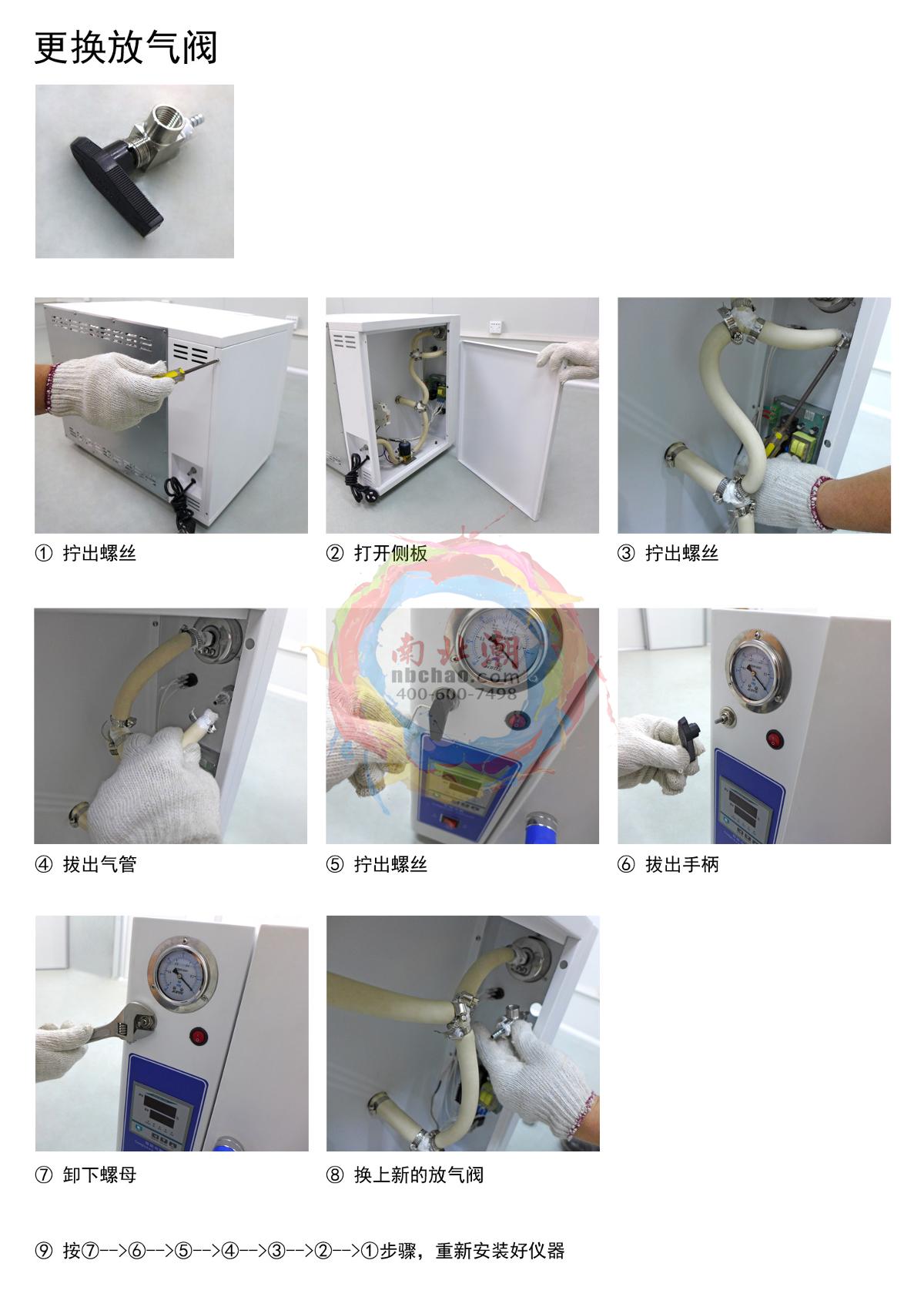 更换放气阀

① 拧出螺丝

② 打开侧板

③ 拧出螺丝

南北潮
nbchao.com
400-600-7498

④ 拔出气管

⑤ 拧出螺丝

⑥ 拔出手柄

⑦ 卸下螺母

⑧ 换上新的放气阀

⑨ 按⑦-->⑥-->⑤-->④-->③-->②-->①步骤，重新安装好仪器