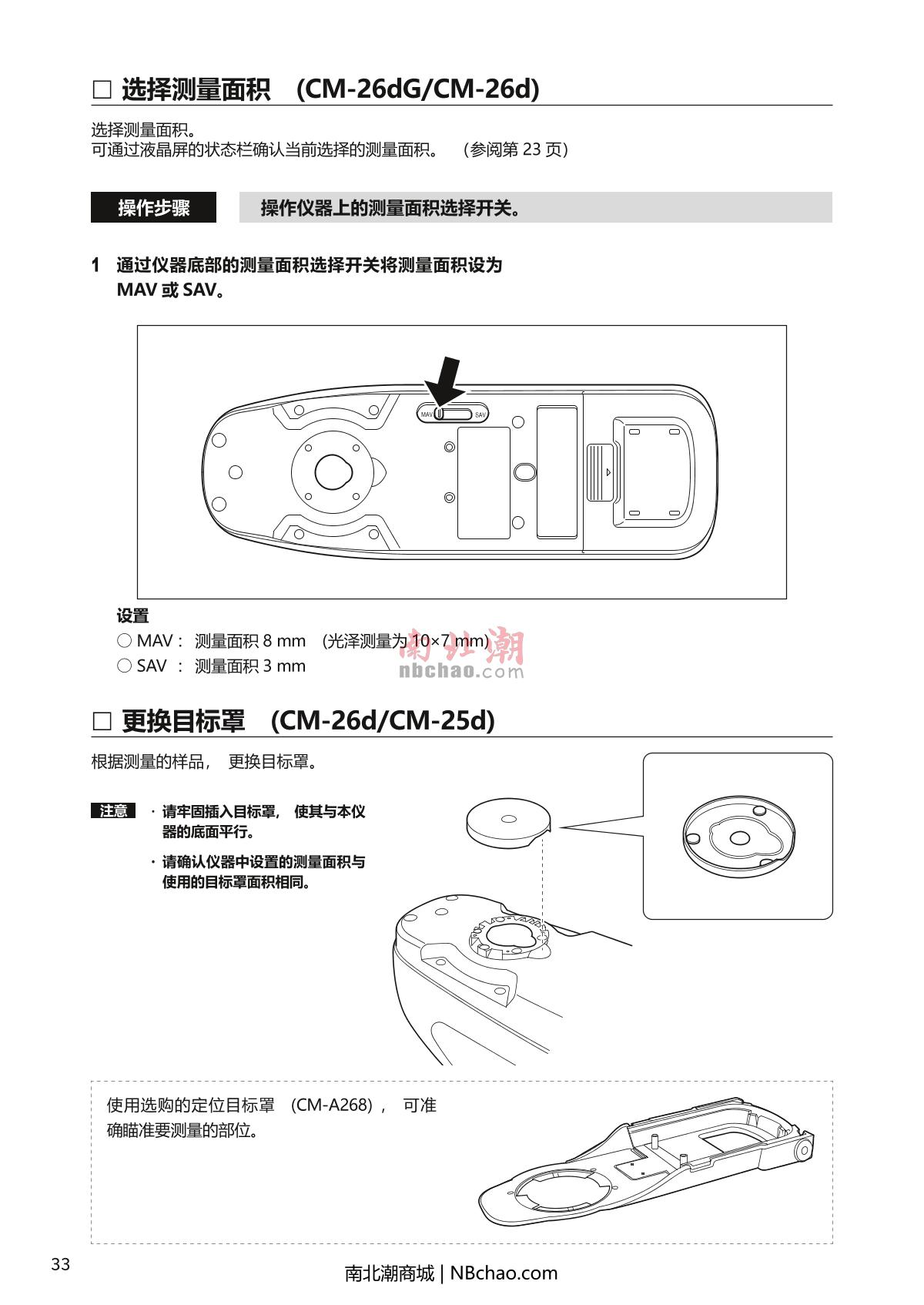 □ 选择测量面积 (CM-26dG/CM-26d)

选择测量面积。
可通过液晶屏的状态栏确认当前选择的测量面积。 (参阅第 23 页)

操作步骤

操作仪器上的测量面积选择开关。

1 通过仪器底部的测量面积选择开关将测量面积设为 MAV 或 SAV。

MAV SAV

设置
○ MAV： 测量面积 8 mm (光泽测量为 10×7 mm)
○ SAV ： 测量面积 3 mm

南北潮
nbchao.com

□ 更换目标罩 (CM-26d/CM-25d)

根据测量的样品， 更换目标罩。

注意

· 请牢固插入目标罩， 使其与本仪器的底面平行。

· 请确认仪器中设置的测量面积与使用的目标罩面积相同。

使用选购的定位目标罩 (CM-A268)， 可准确瞄准要测量的部位。

33

南北潮商城 | NBchao.com