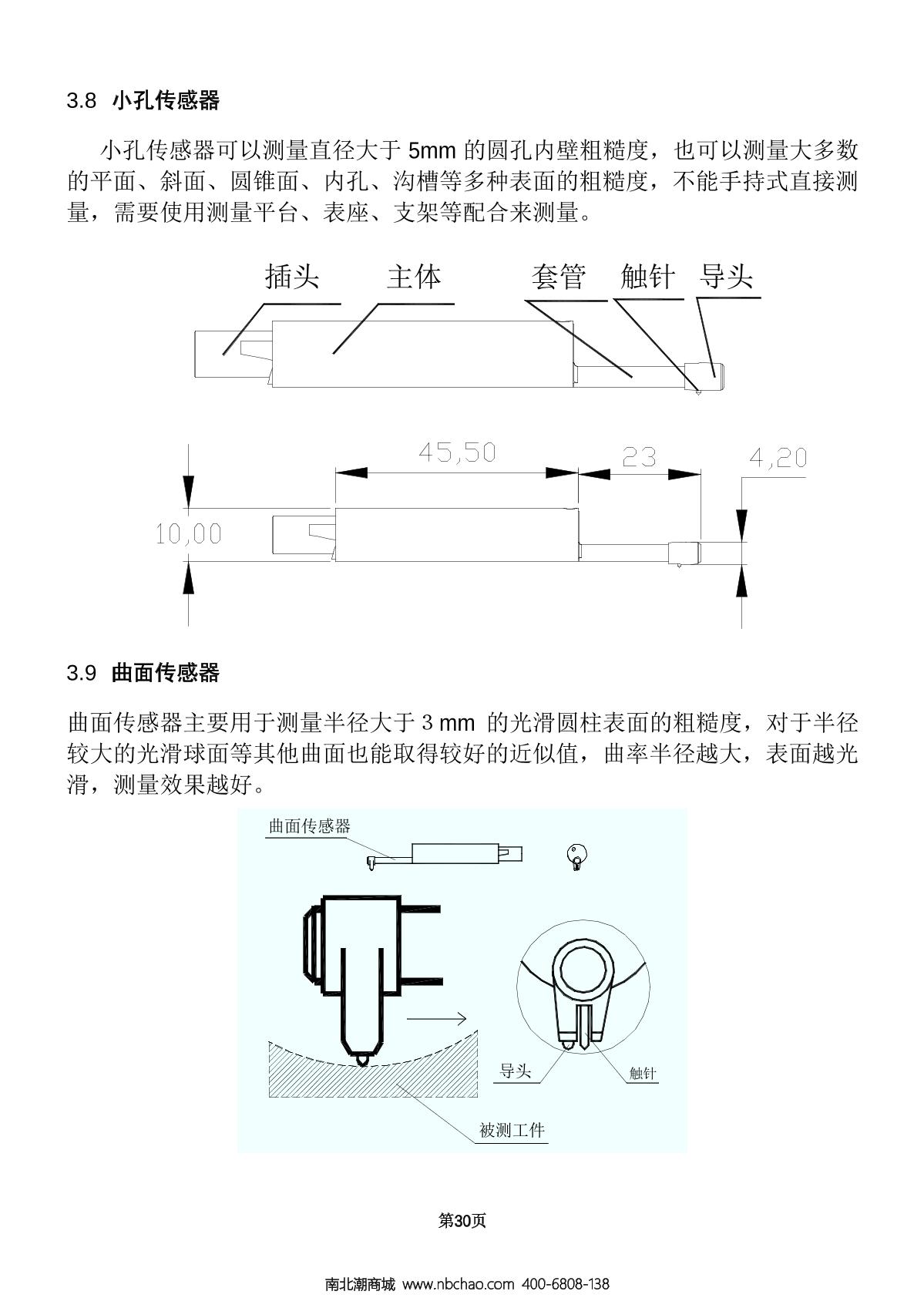 3.8 小孔传感器

小孔传感器可以测量直径大于 5mm 的圆孔内壁粗糙度，也可以测量大多数的平面、斜面、圆锥面、内孔、沟槽等多种表面的粗糙度，不能手持式直接测量，需要使用测量平台、表座、支架等配合来测量。

插头 主体 套管 触针 导头

45,50
23
4,20
10,00

3.9 曲面传感器

曲面传感器主要用于测量半径大于 3 mm 的光滑圆柱表面的粗糙度，对于半径较大的光滑球面等其他曲面也能取得较好的近似值，曲率半径越大，表面越光滑，测量效果越好。

曲面传感器
导头
触针
被测工件

第30页

南北潮商城 www.nbchao.com 400-6808-138