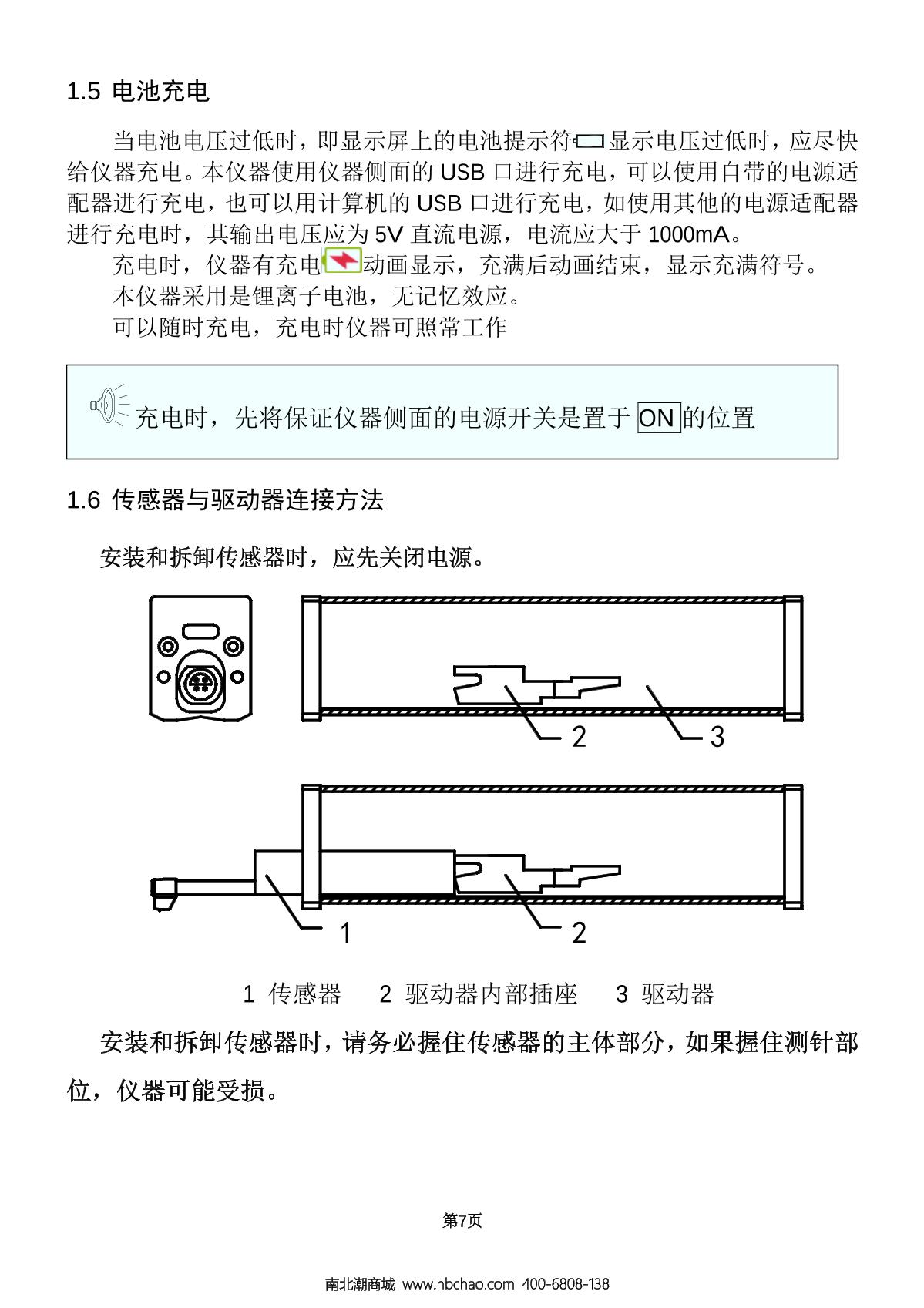 1.5 电池充电

当电池电压过低时，即显示屏上的电池提示符显示电压过低时，应尽快给仪器充电。本仪器使用仪器侧面的 USB 口进行充电，可以使用自带的电源适配器进行充电，也可以用计算机的 USB 口进行充电，如使用其他的电源适配器进行充电时，其输出电压应为 5V 直流电源，电流应大于 1000mA。

充电时，仪器有充电动画显示，充满后动画结束，显示充满符号。

本仪器采用是锂离子电池，无记忆效应。

可以随时充电，充电时仪器可照常工作

充电时，先将保证仪器侧面的电源开关是置于 ON 的位置

1.6 传感器与驱动器连接方法

安装和拆卸传感器时，应先关闭电源。

2 3

1 2

1 传感器 2 驱动器内部插座 3 驱动器

安装和拆卸传感器时，请务必握住传感器的主体部分，如果握住测针部位，仪器可能受损。

第7页

南北潮商城 www.nbchao.com 400-6808-138