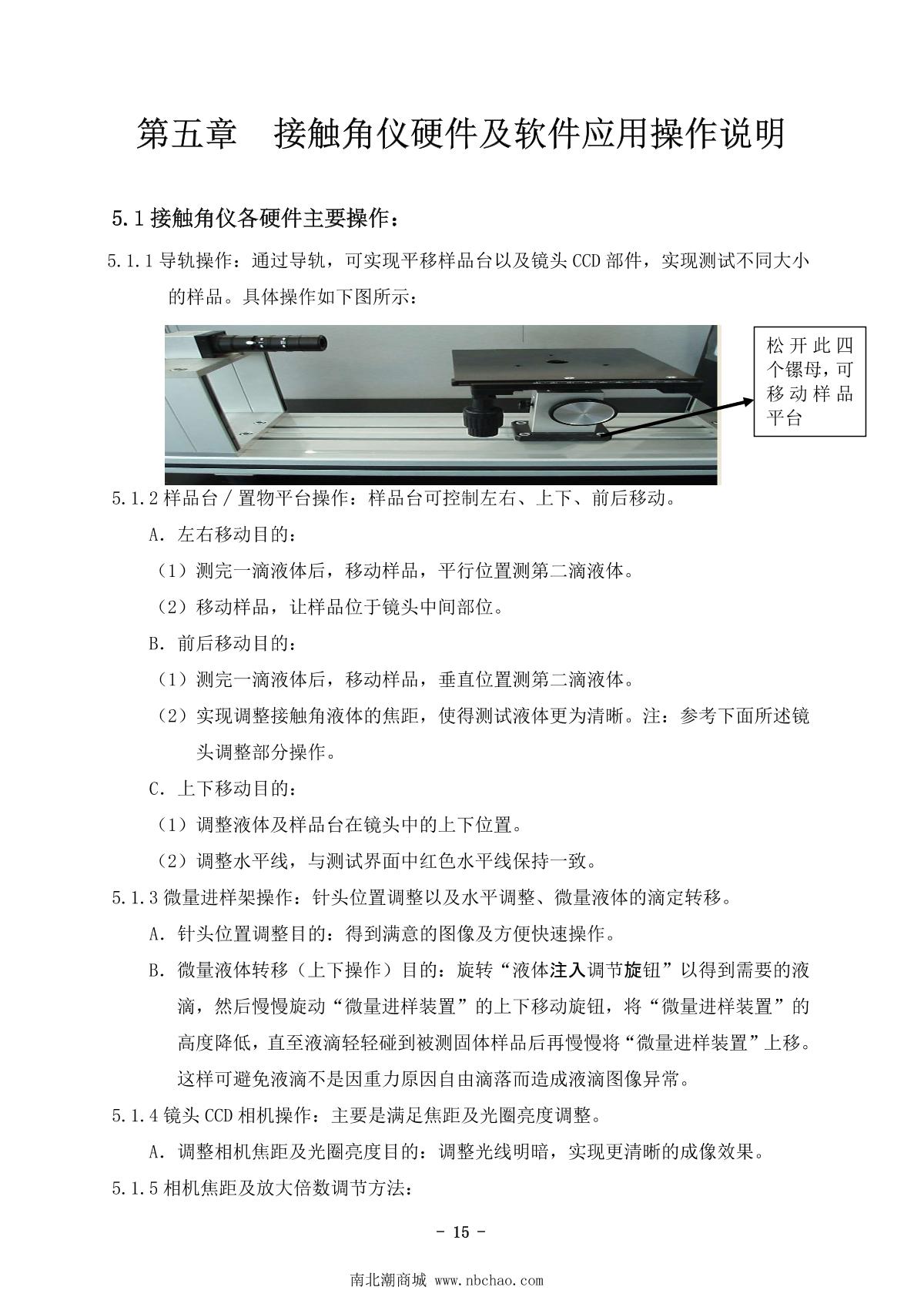 第五章　接触角仪硬件及软件应用操作说明

5.1 接触角仪各硬件主要操作：

5.1.1 导轨操作：通过导轨，可实现平移样品台以及镜头 CCD 部件，实现测试不同大小的样品。具体操作如下图所示：

松开此四个镙母，可移动样品平台

5.1.2 样品台／置物平台操作：样品台可控制左右、上下、前后移动。

A. 左右移动目的：

（1）测完一滴液体后，移动样品，平行位置测第二滴液体。

（2）移动样品，让样品位于镜头中间部位。

B. 前后移动目的：

（1）测完一滴液体后，移动样品，垂直位置测第二滴液体。

（2）实现调整接触角液体的焦距，使得测试液体更为清晰。注：参考下面所述镜头调整部分操作。

C. 上下移动目的：

（1）调整液体及样品台在镜头中的上下位置。

（2）调整水平线，与测试界面中红色水平线保持一致。

5.1.3 微量进样架操作：针头位置调整以及水平调整、微量液体的滴定转移。

A. 针头位置调整目的：得到满意的图像及方便快速操作。

B. 微量液体转移（上下操作）目的：旋转“液体注入调节旋钮”以得到需要的液滴，然后慢慢旋动“微量进样装置”的上下移动旋钮，将“微量进样装置”的高度降低，直至液滴轻轻碰到被测固体样品后再慢慢将“微量进样装置”上移。这样可避免液滴不是因重力原因自由滴落而造成液滴图像异常。

5.1.4 镜头 CCD 相机操作：主要是满足焦距及光圈亮度调整。

A. 调整相机焦距及光圈亮度目的：调整光线明暗，实现更清晰的成像效果。

5.1.5 相机焦距及放大倍数调节方法：

- 15 -

南北潮商城 www.nbchao.com