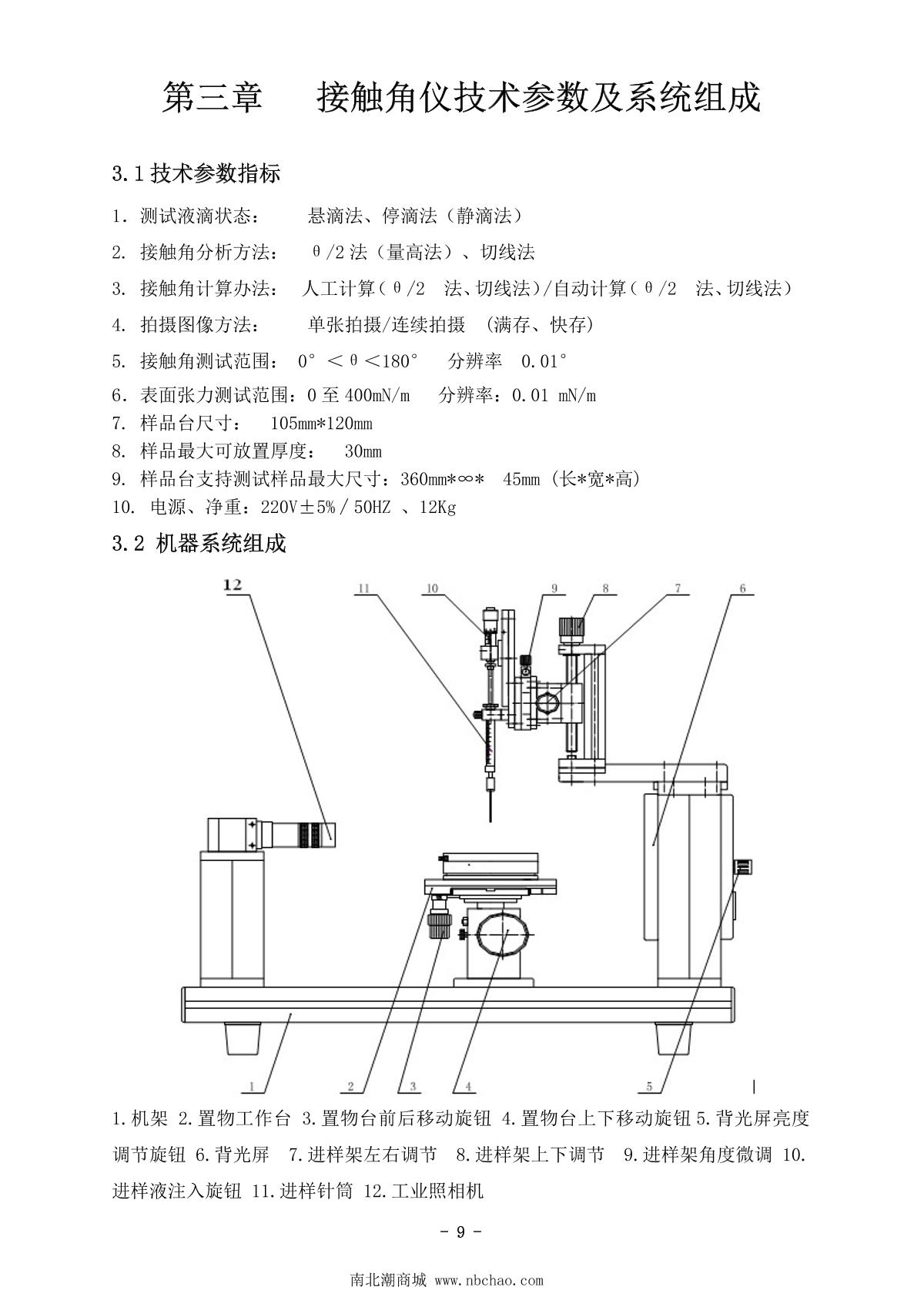 第三章　接触角仪技术参数及系统组成

3.1 技术参数指标

1. 测试液滴状态：　悬滴法、停滴法（静滴法）

2. 接触角分析方法：　θ/2 法（量高法）、切线法

3. 接触角计算办法：　人工计算（θ/2　法、切线法)/自动计算（θ/2　法、切线法）

4. 拍摄图像方法：　单张拍摄/连续拍摄　(满存、快存)

5. 接触角测试范围：　0°＜θ＜180°　分辨率　0.01°

6. 表面张力测试范围：0 至 400mN/m　分辨率：0.01 mN/m

7. 样品台尺寸：　105mm*120mm

8. 样品最大可放置厚度：　30mm

9. 样品台支持测试样品最大尺寸：360mm*∞*　45mm (长*宽*高)

10. 电源、净重：220V±5%/50HZ 、12Kg

3.2 机器系统组成

12　11　10　9　8　7　6

1　2　3　4　5

1.机架 2.置物工作台 3.置物台前后移动旋钮 4.置物台上下移动旋钮 5.背光屏亮度调节旋钮 6.背光屏　7.进样架左右调节　8.进样架上下调节　9.进样架角度微调 10.进样液注入旋钮 11.进样针筒 12.工业照相机

- 9 -

南北潮商城 www.nbchao.com