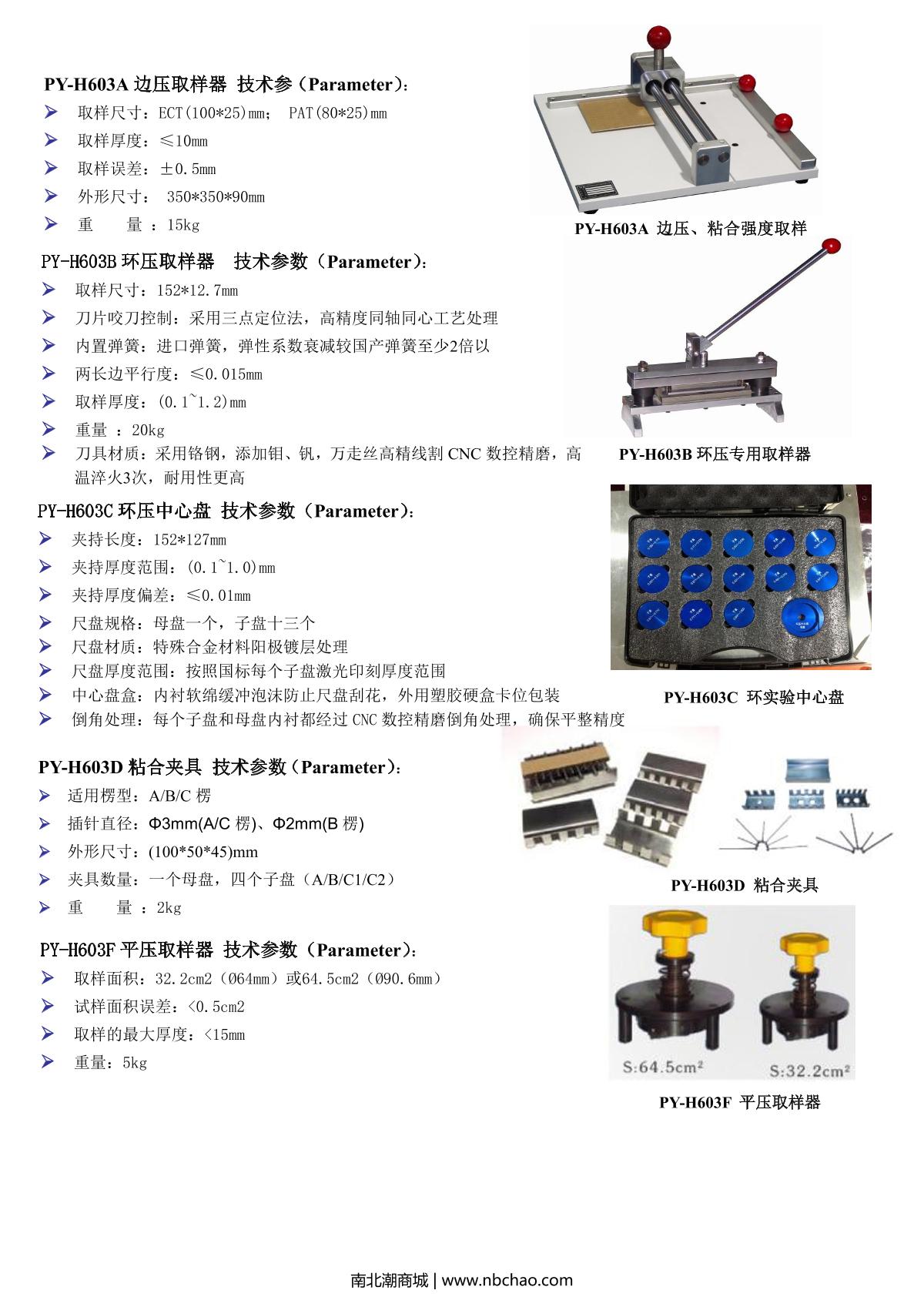 PY-H603A 边压取样器 技术参（Parameter）:

➢ 取样尺寸：ECT(100*25)mm; PAT(80*25)mm
➢ 取样厚度：≤10mm
➢ 取样误差：±0.5mm
➢ 外形尺寸： 350*350*90mm
➢ 重 量 ：15kg

PY-H603A 边压、粘合强度取样

PY-H603B 环压取样器 技术参数（Parameter）:

➢ 取样尺寸：152*12.7mm
➢ 刀片咬刀控制：采用三点定位法，高精度同轴同心工艺处理
➢ 内置弹簧：进口弹簧，弹性系数衰减较国产弹簧至少2倍以
➢ 两长边平行度：≤0.015mm
➢ 取样厚度：(0.1~1.2)mm
➢ 重量 ：20kg
➢ 刀具材质：采用铬钢，添加钼、钒，万走丝高精线割 CNC 数控精磨，高温淬火3次，耐用性更高

PY-H603B 环压专用取样器

PY-H603C 环压中心盘 技术参数（Parameter）:

➢ 夹持长度：152*127mm
➢ 夹持厚度范围：(0.1~1.0)mm
➢ 夹持厚度偏差：≤0.01mm
➢ 尺盘规格：母盘一个，子盘十三个
➢ 尺盘材质：特殊合金材料阳极镀层处理
➢ 尺盘厚度范围：按照国标每个子盘激光印刻厚度范围
➢ 中心盘盒：内衬软绵缓冲泡沫防止尺盘刮花，外用塑胶硬盒卡位包装
➢ 倒角处理：每个子盘和母盘内衬都经过 CNC 数控精磨倒角处理，确保平整精度

PY-H603C 环实验中心盘

PY-H603D 粘合夹具 技术参数（Parameter）:

➢ 适用楞型：A/B/C 楞
➢ 插针直径：Φ3mm(A/C 楞)、Φ2mm(B 楞)
➢ 外形尺寸：(100*50*45)mm
➢ 夹具数量：一个母盘，四个子盘（A/B/C1/C2）
➢ 重 量 ：2kg

PY-H603D 粘合夹具

PY-H603F 平压取样器 技术参数（Parameter）:

➢ 取样面积：32.2cm2（Ø64mm）或64.5cm2（Ø90.6mm）
➢ 试样面积误差：<0.5cm2
➢ 取样的最大厚度：<15mm
➢ 重量：5kg

S:64.5cm²
S:32.2cm²

PY-H603F 平压取样器

南北潮商城 | www.nbchao.com