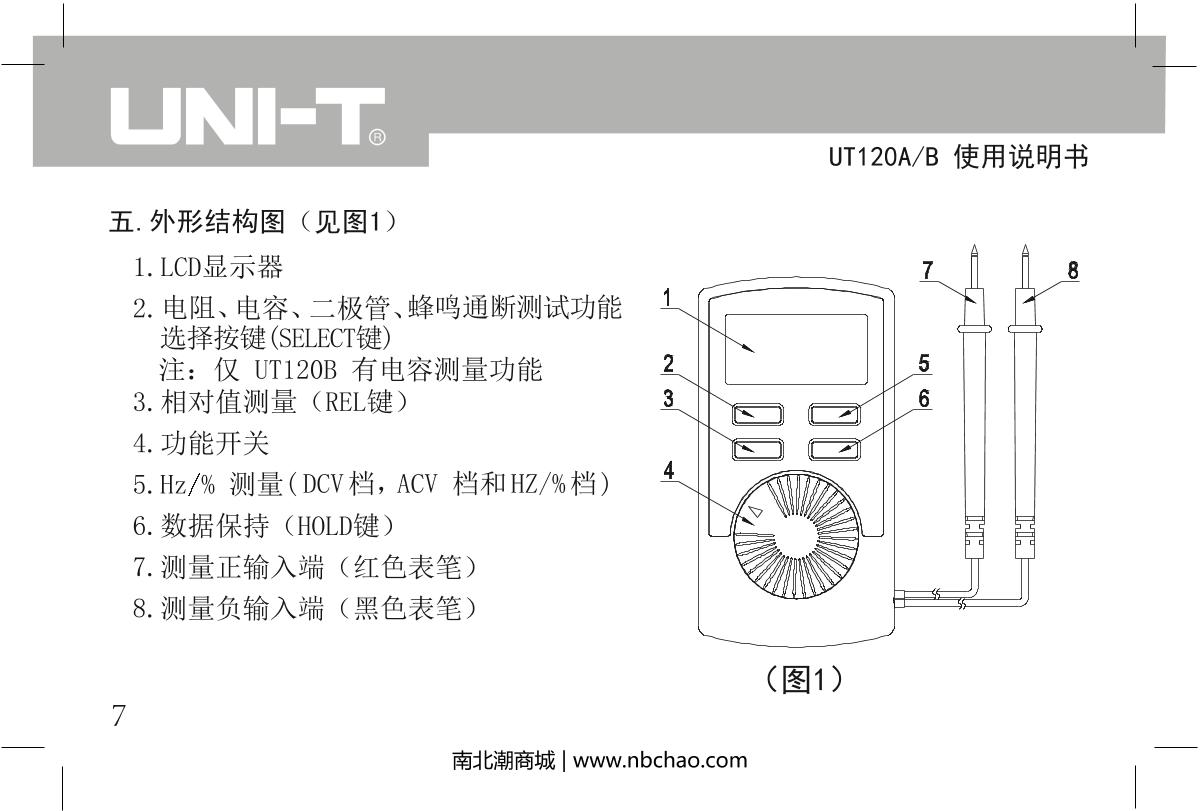 UNI-T®

UT120A/B 使用说明书

五.外形结构图（见图1）

1.LCD显示器

2.电阻、电容、二极管、蜂鸣通断测试功能选择按键(SELECT键)
注：仅 UT120B 有电容测量功能

3.相对值测量（REL键）

4.功能开关

5.Hz/% 测量(DCV档，ACV 档和HZ/%档)

6.数据保持（HOLD键）

7.测量正输入端（红色表笔）

8.测量负输入端（黑色表笔）

1
2
3
4
5
6
7
8

（图1）

7

南北潮商城 | www.nbchao.com