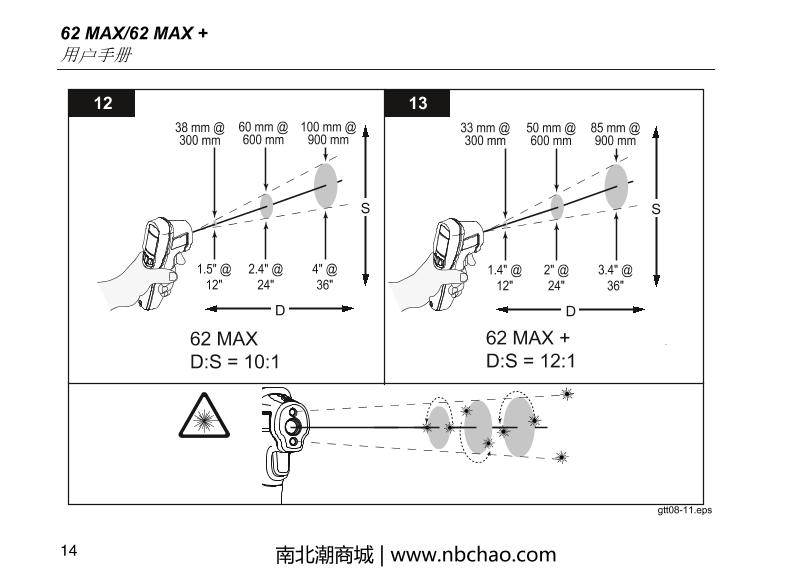 62 MAX/62 MAX +
用户手册

12

38 mm @ 300 mm
60 mm @ 600 mm
100 mm @ 900 mm

S

1.5" @ 12"
2.4" @ 24"
4" @ 36"

D

62 MAX
D:S = 10:1

13

33 mm @ 300 mm
50 mm @ 600 mm
85 mm @ 900 mm

S

1.4" @ 12"
2" @ 24"
3.4" @ 36"

D

62 MAX +
D:S = 12:1

gtt08-11.eps

14

南北潮商城 | www.nbchao.com