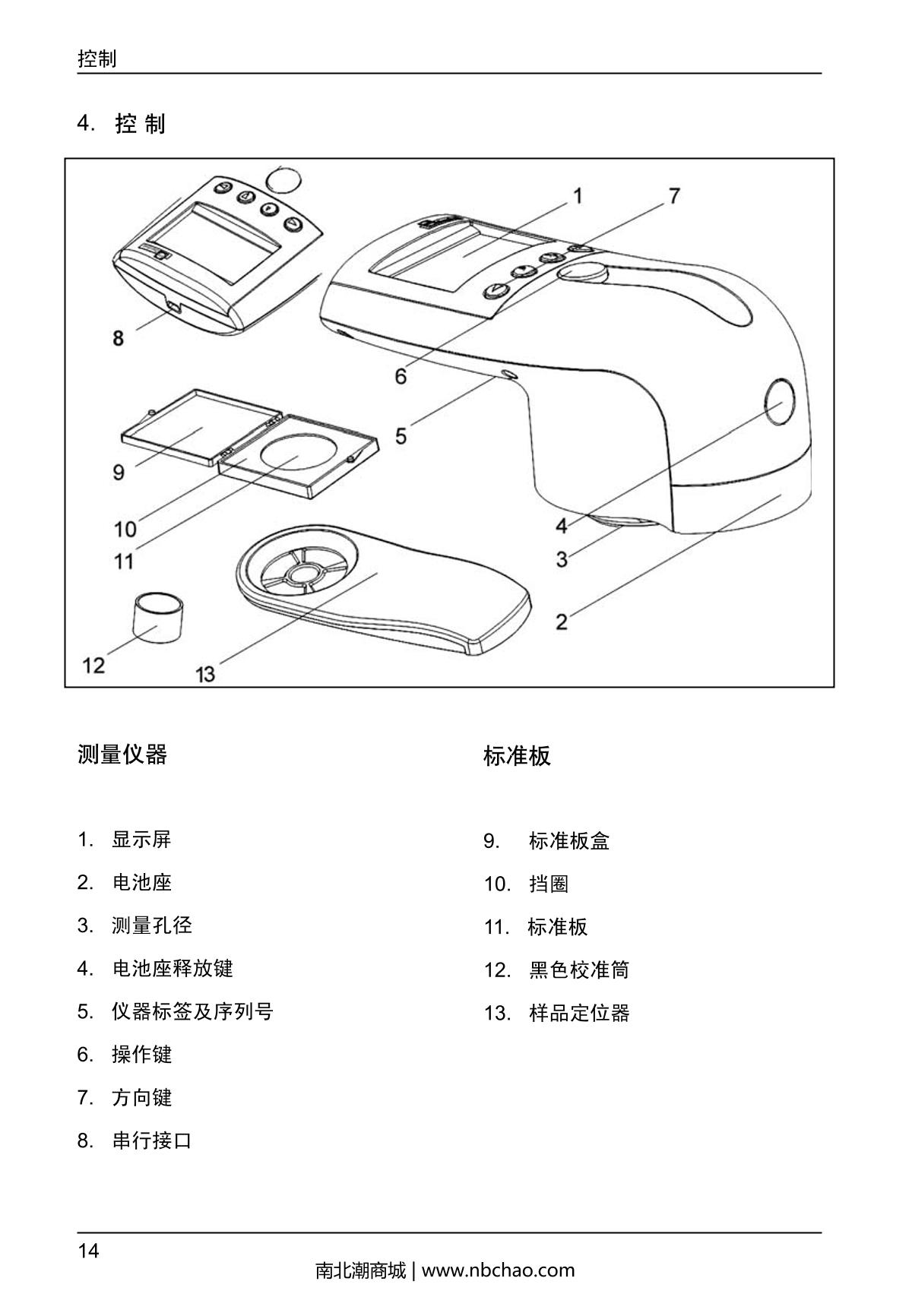 控制

4. 控 制

1
7
8
6
5
9
10
11
4
3
2
12
13

测量仪器

1. 显示屏
2. 电池座
3. 测量孔径
4. 电池座释放键
5. 仪器标签及序列号
6. 操作键
7. 方向键
8. 串行接口

标准板

9. 标准板盒
10. 挡圈
11. 标准板
12. 黑色校准筒
13. 样品定位器

14

南北潮商城 | www.nbchao.com