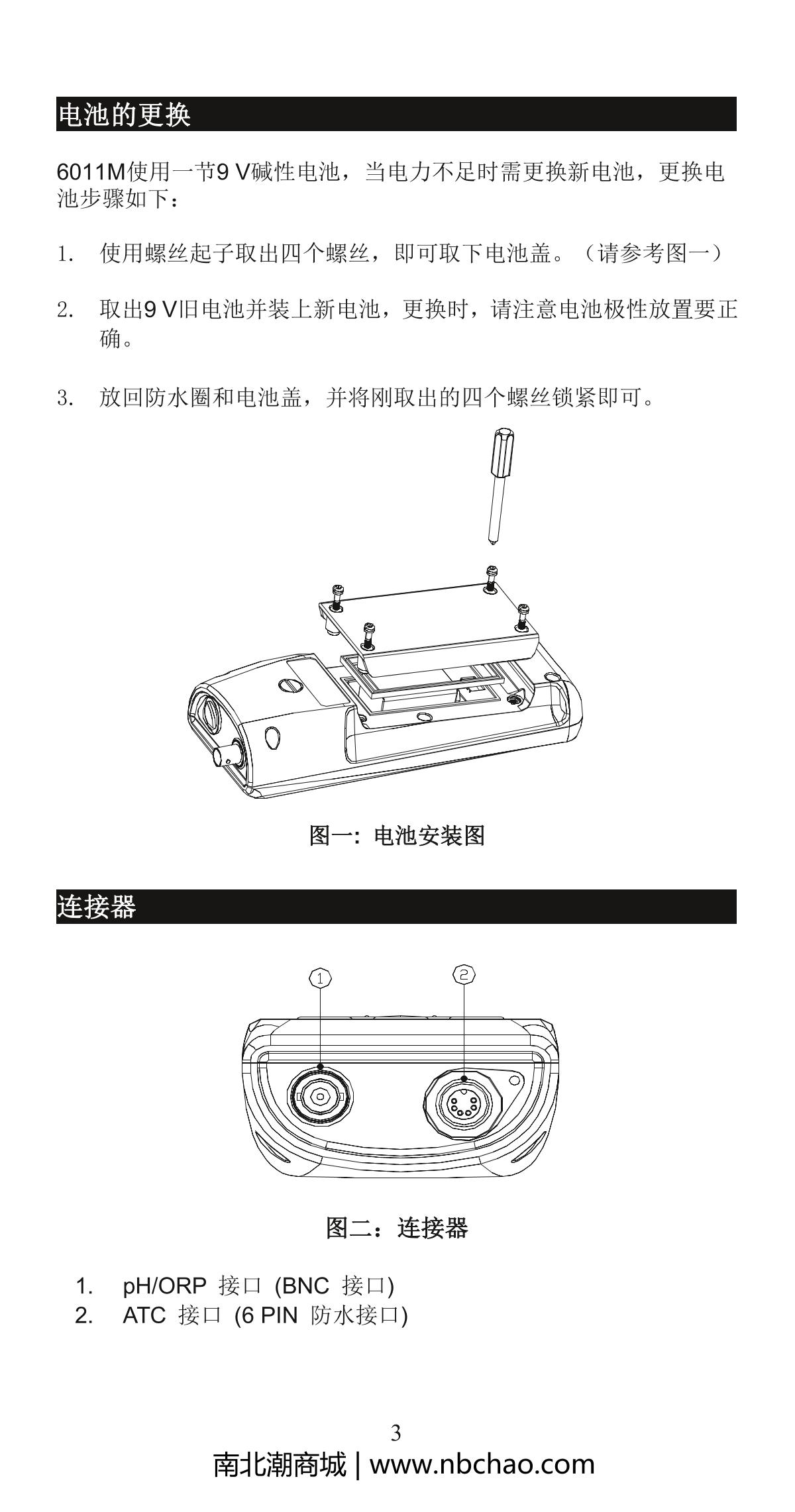 电池的更换

6011M使用一节9 V碱性电池，当电力不足时需更换新电池，更换电池步骤如下：

1. 使用螺丝起子取出四个螺丝，即可取下电池盖。（请参考图一）

2. 取出9 V旧电池并装上新电池，更换时，请注意电池极性放置要正确。

3. 放回防水圈和电池盖，并将刚取出的四个螺丝锁紧即可。

图一：电池安装图

连接器

1

2

图二：连接器

1. pH/ORP 接口 (BNC 接口)
2. ATC 接口 (6 PIN 防水接口)

3

南北潮商城 | www.nbchao.com