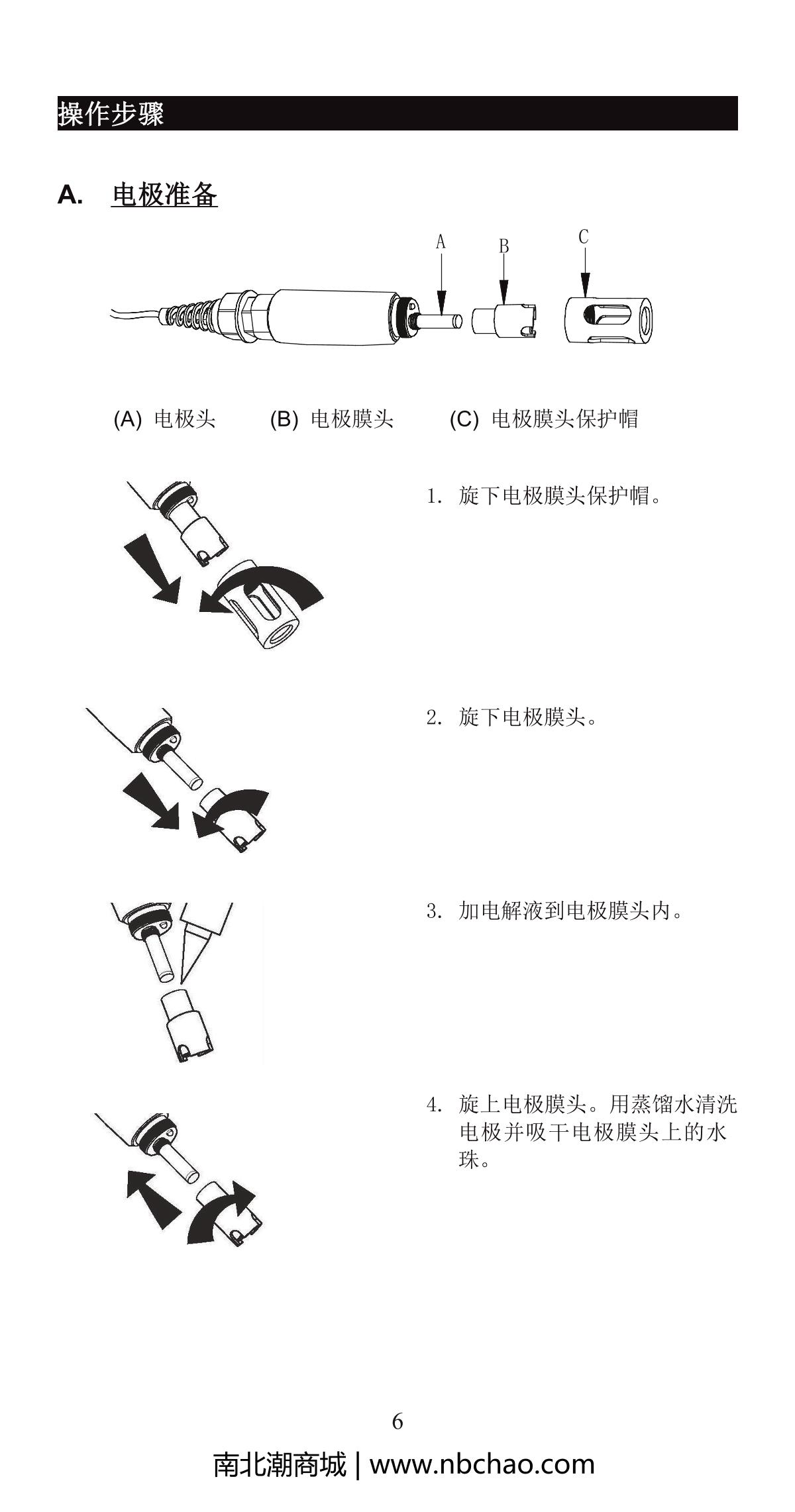 操作步骤

A. 电极准备

A B C

(A) 电极头 (B) 电极膜头 (C) 电极膜头保护帽

1. 旋下电极膜头保护帽。

2. 旋下电极膜头。

3. 加电解液到电极膜头内。

4. 旋上电极膜头。用蒸馏水清洗电极并吸干电极膜头上的水珠。

6

南北潮商城 | www.nbchao.com