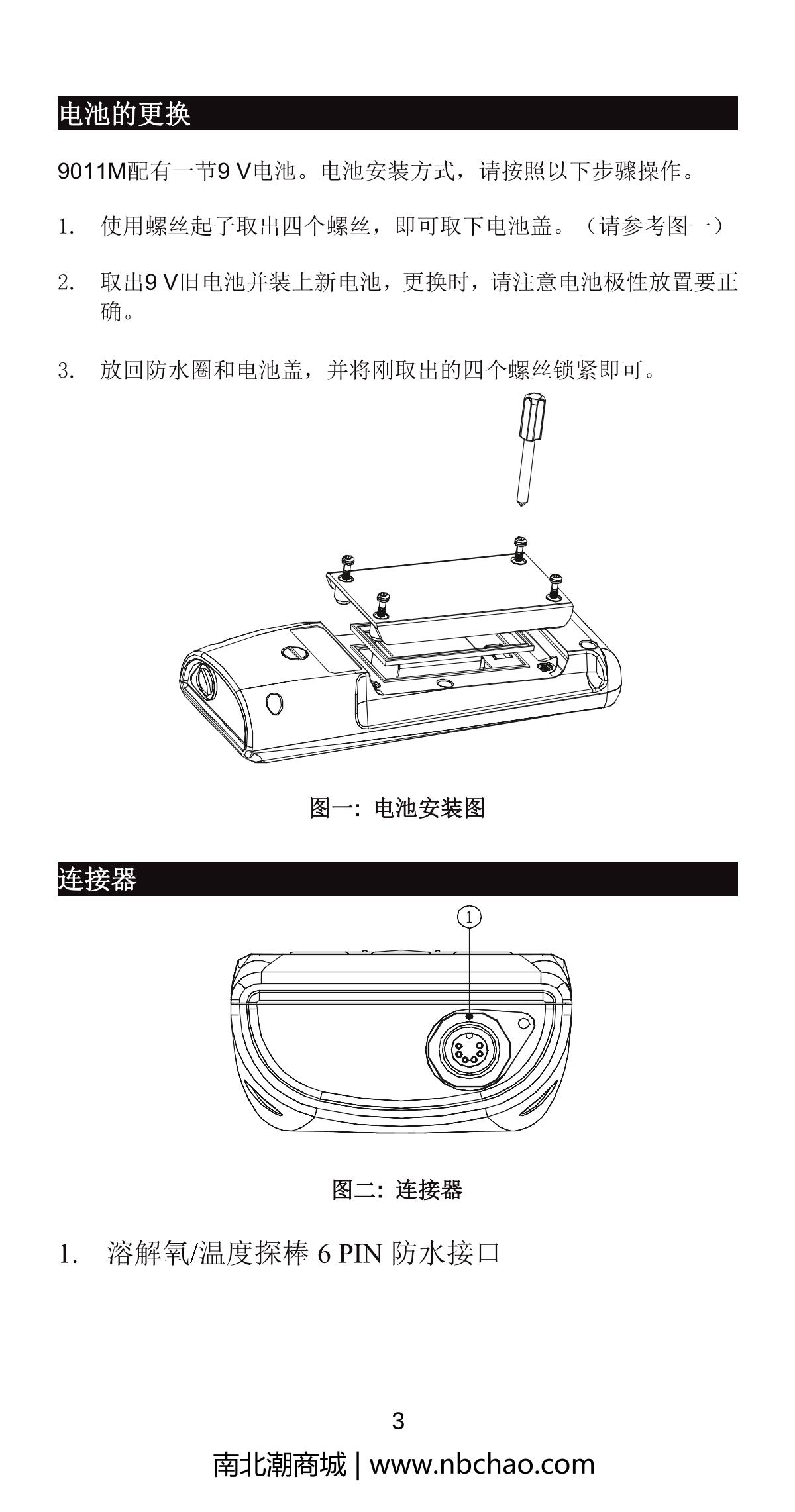 电池的更换

9011M配有一节9 V电池。电池安装方式，请按照以下步骤操作。

1. 使用螺丝起子取出四个螺丝，即可取下电池盖。（请参考图一）

2. 取出9 V旧电池并装上新电池，更换时，请注意电池极性放置要正确。

3. 放回防水圈和电池盖，并将刚取出的四个螺丝锁紧即可。

图一：电池安装图

连接器

1

图二：连接器

1. 溶解氧/温度探棒 6 PIN 防水接口

3

南北潮商城 | www.nbchao.com