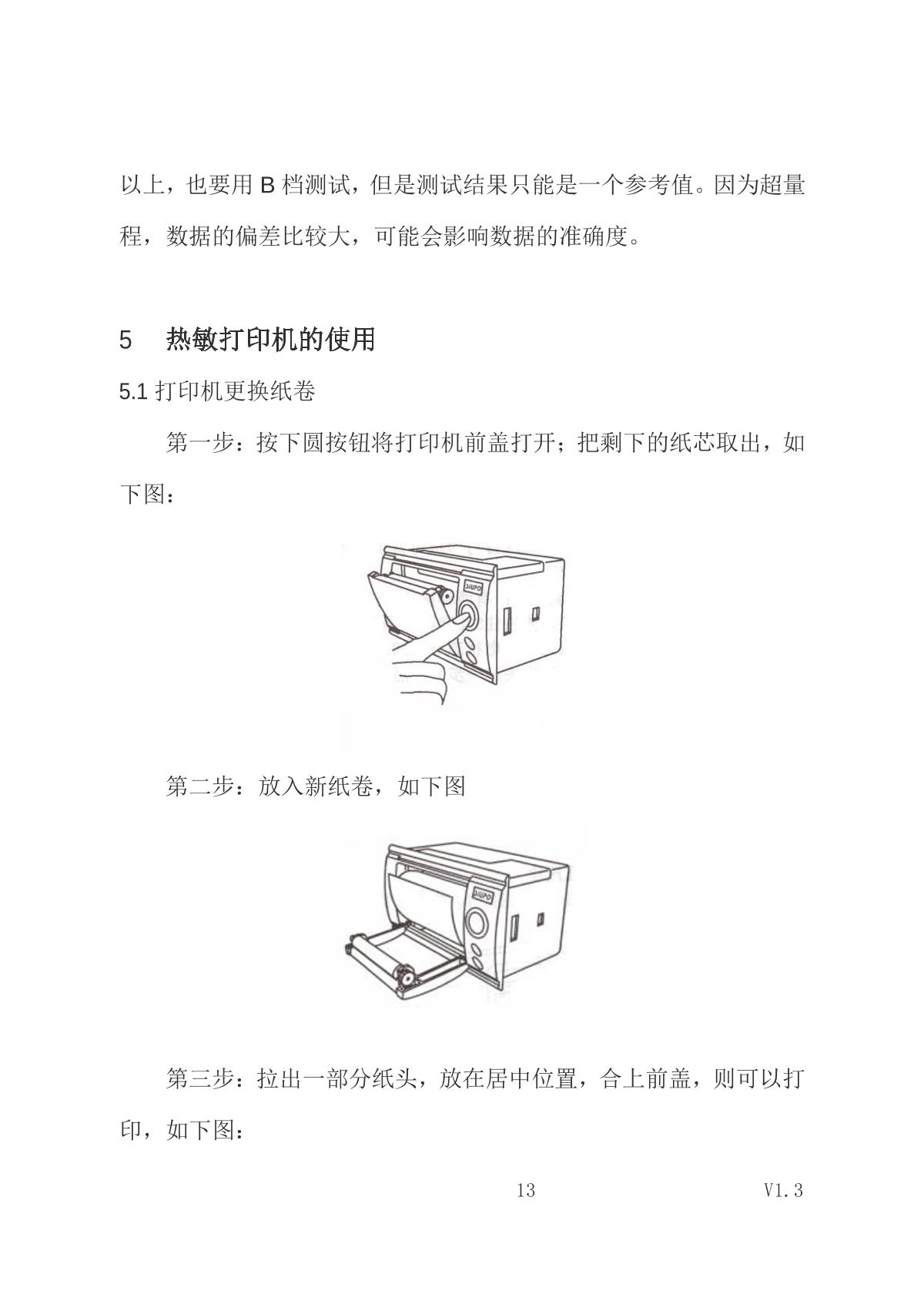 以上，也要用 B 档测试，但是测试结果只能是一个参考值。因为超量程，数据的偏差比较大，可能会影响数据的准确度。

5 热敏打印机的使用

5.1 打印机更换纸卷

第一步：按下圆按钮将打印机前盖打开；把剩下的纸芯取出，如下图：

第二步：放入新纸卷，如下图

第三步：拉出一部分纸头，放在居中位置，合上前盖，则可以打印，如下图：

13

V1.3