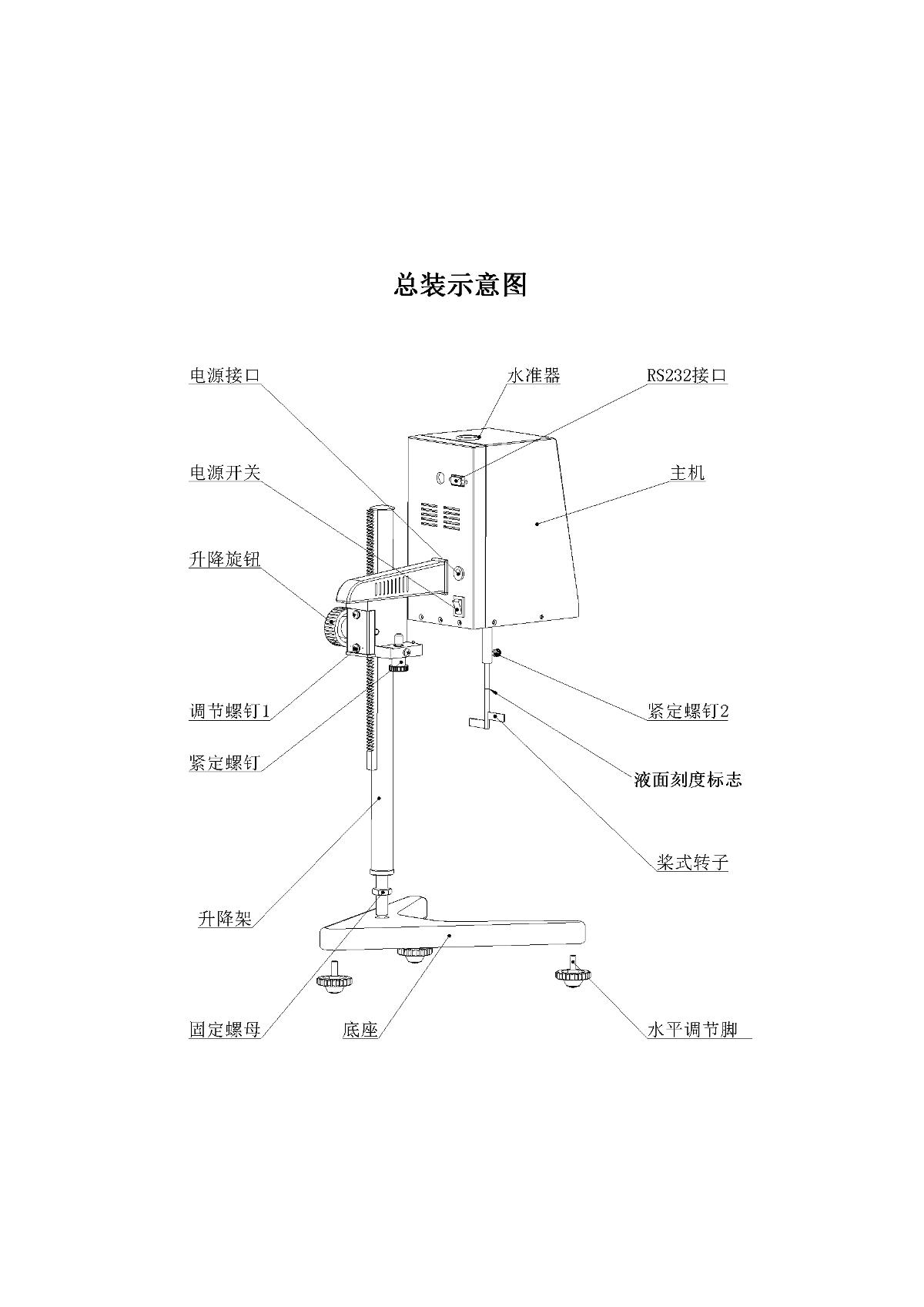 总装示意图

电源接口

水准器

RS232接口

电源开关

主机

升降旋钮

调节螺钉1

紧定螺钉2

紧定螺钉

液面刻度标志

桨式转子

升降架

固定螺母

底座

水平调节脚